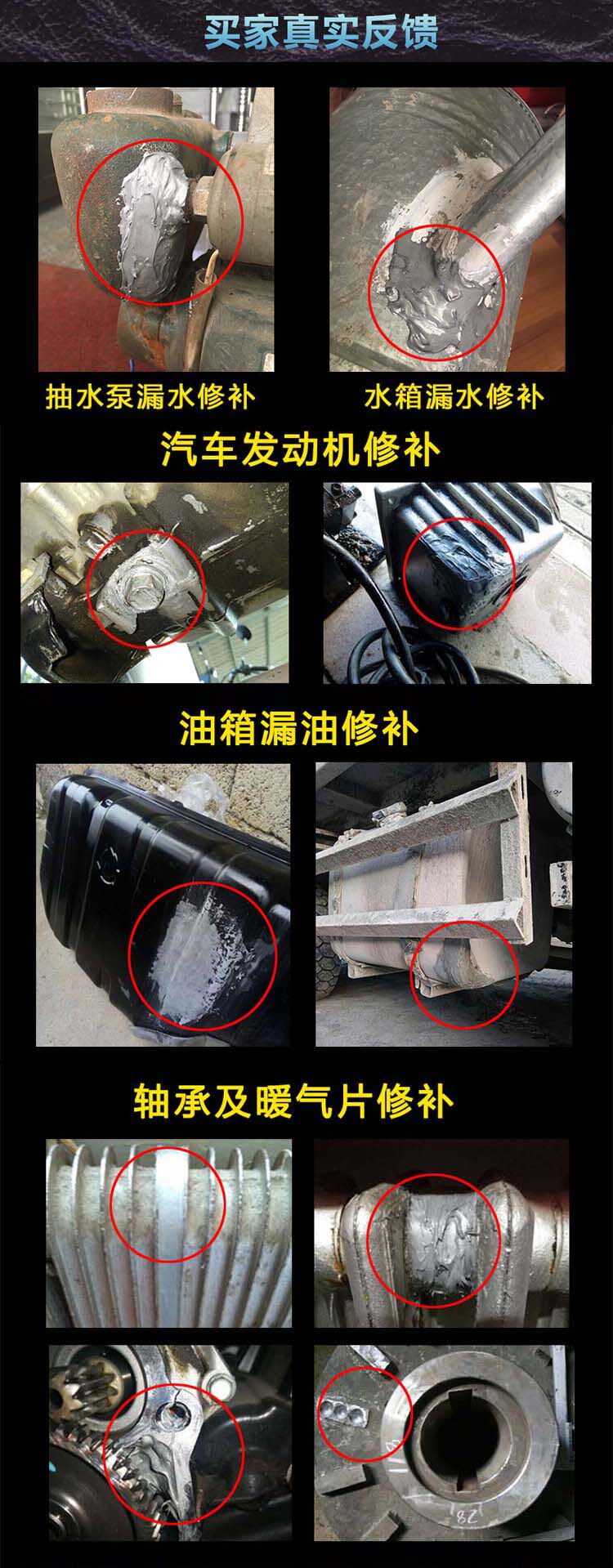 买家真实反馈

抽水泵漏水修补

水箱漏水修补

汽车发动机修补

油箱漏油修补

轴承及暖气片修补

28