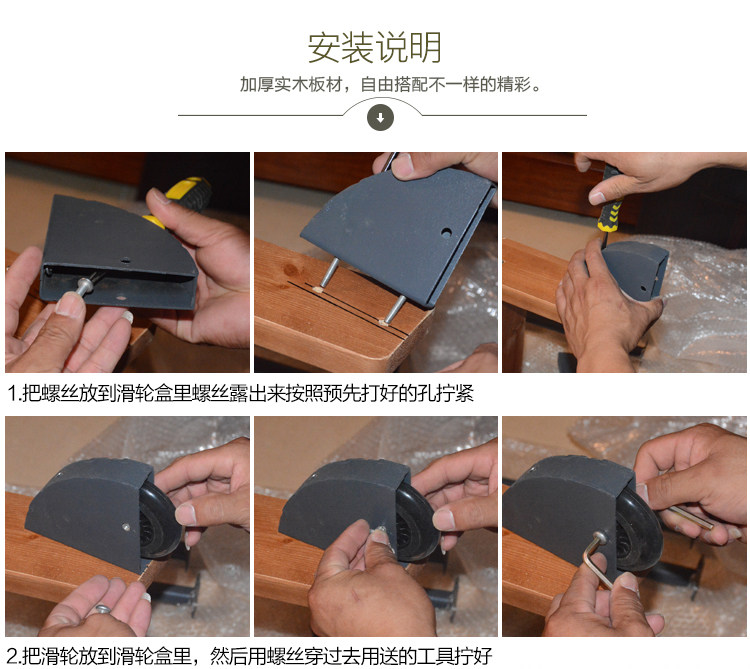 安装说明
加厚实木板材，自由搭配不一样的精彩。

1.把螺丝放到滑轮盒里螺丝露出来按照预先打好的孔拧紧

2.把滑轮放到滑轮盒里，然后用螺丝穿过去用送的工具拧好