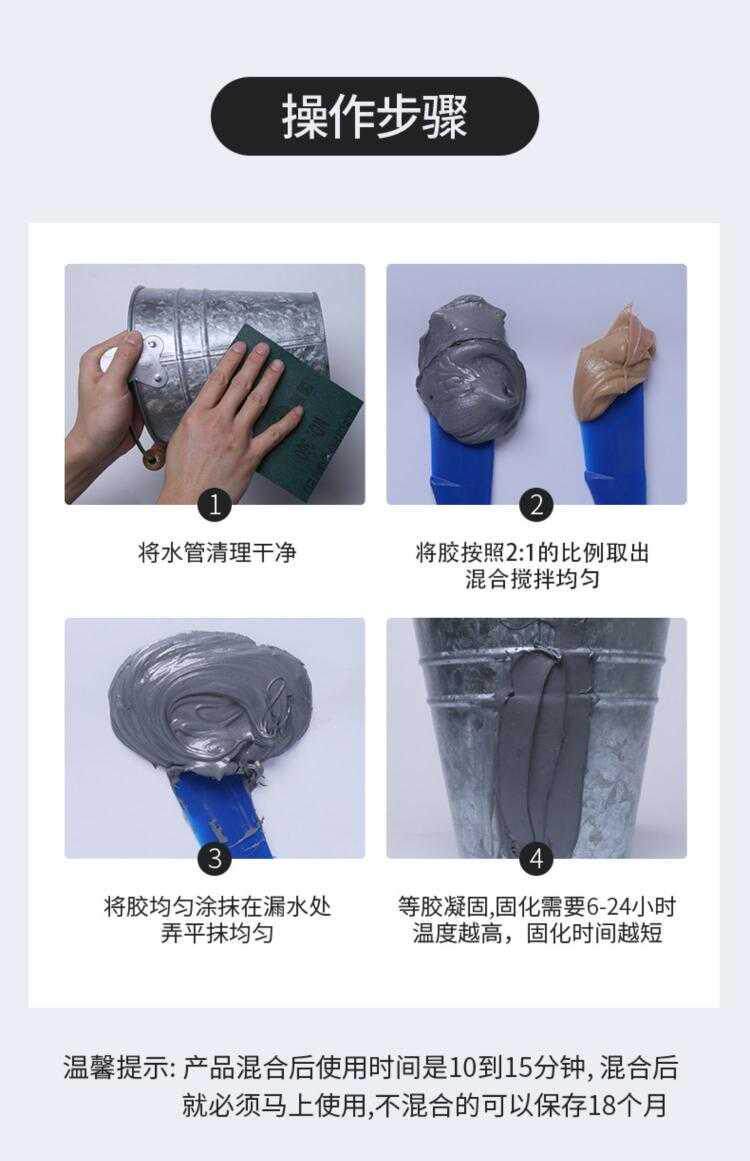 操作步骤

1
将水管清理干净

2
将胶按照2:1的比例取出
混合搅拌均匀

3
将胶均匀涂抹在漏水处
弄平抹均匀

4
等胶凝固,固化需要6-24小时
温度越高，固化时间越短

温馨提示: 产品混合后使用时间是10到15分钟, 混合后就必须马上使用,不混合的可以保存18个月