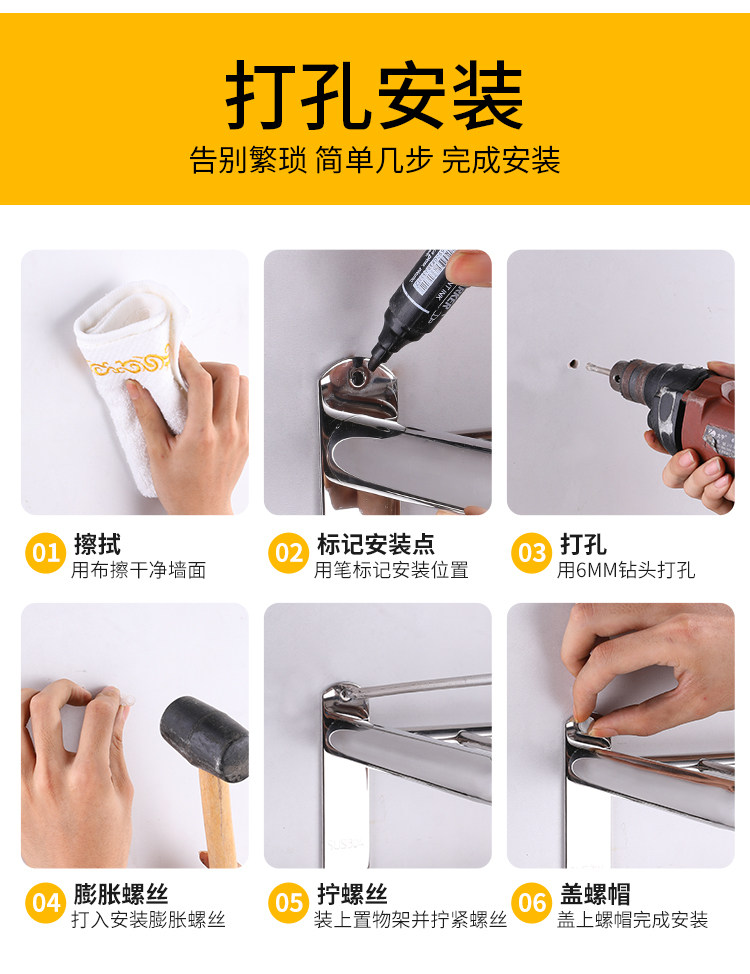 打孔安装
告别繁琐 简单几步 完成安装

01 擦拭
用布擦干净墙面

02 标记安装点
用笔标记安装位置

03 打孔
用6MM钻头打孔

04 膨胀螺丝
打入安装膨胀螺丝

05 拧螺丝
装上置物架并拧紧螺丝

06 盖螺帽
盖上螺帽完成安装