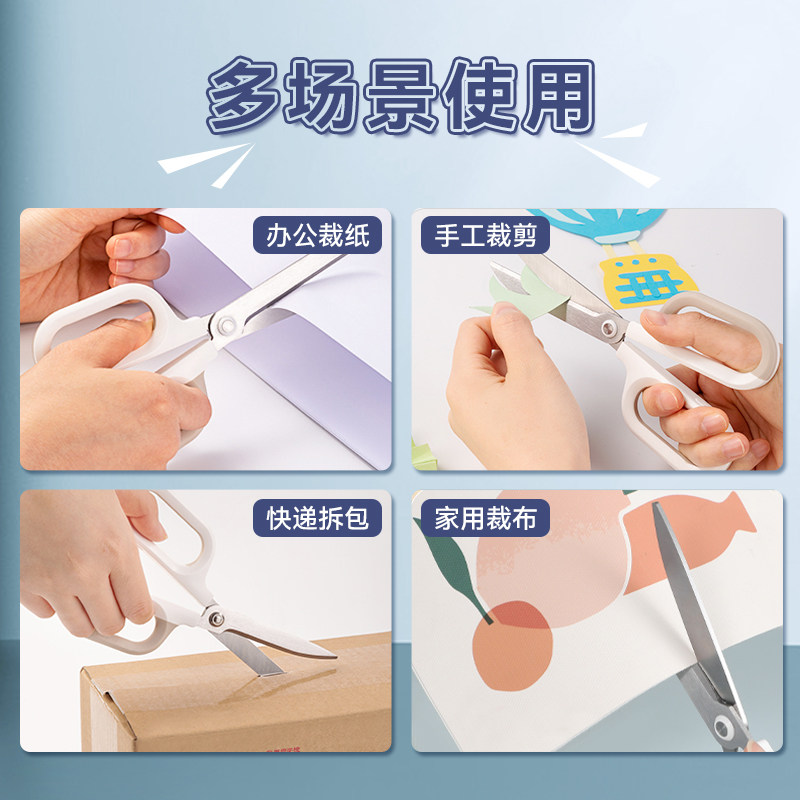 多场景使用

办公裁纸

手工裁剪

快递拆包

家用裁布