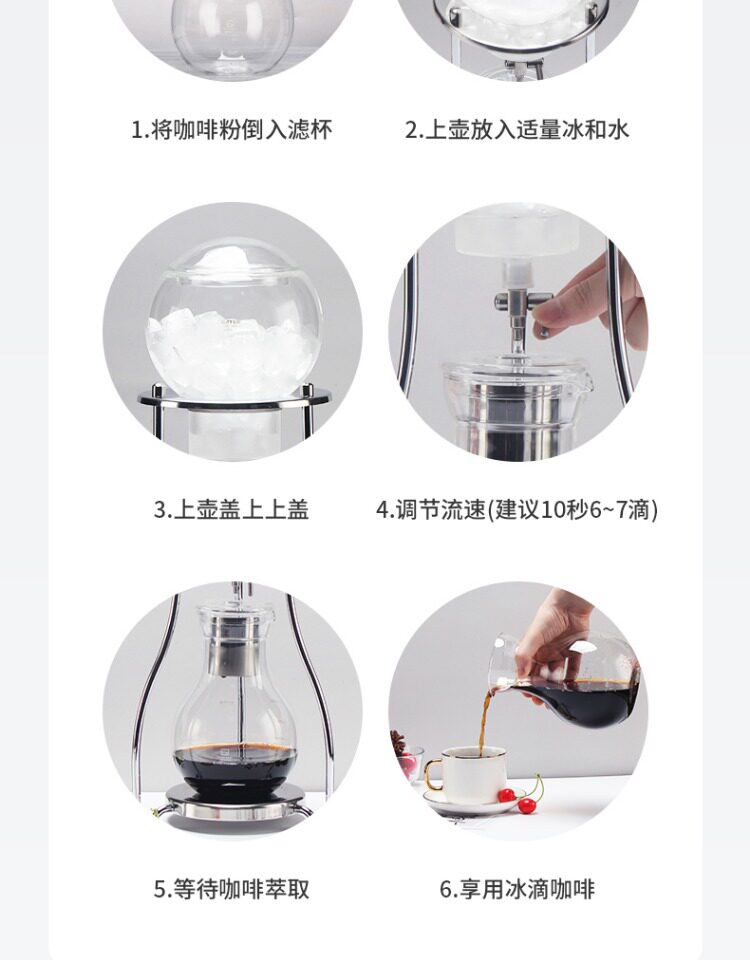 1.将咖啡粉倒入滤杯

2.上壶放入适量冰和水

3.上壶盖上上盖

4.调节流速(建议10秒6~7滴)

5.等待咖啡萃取

6.享用冰滴咖啡