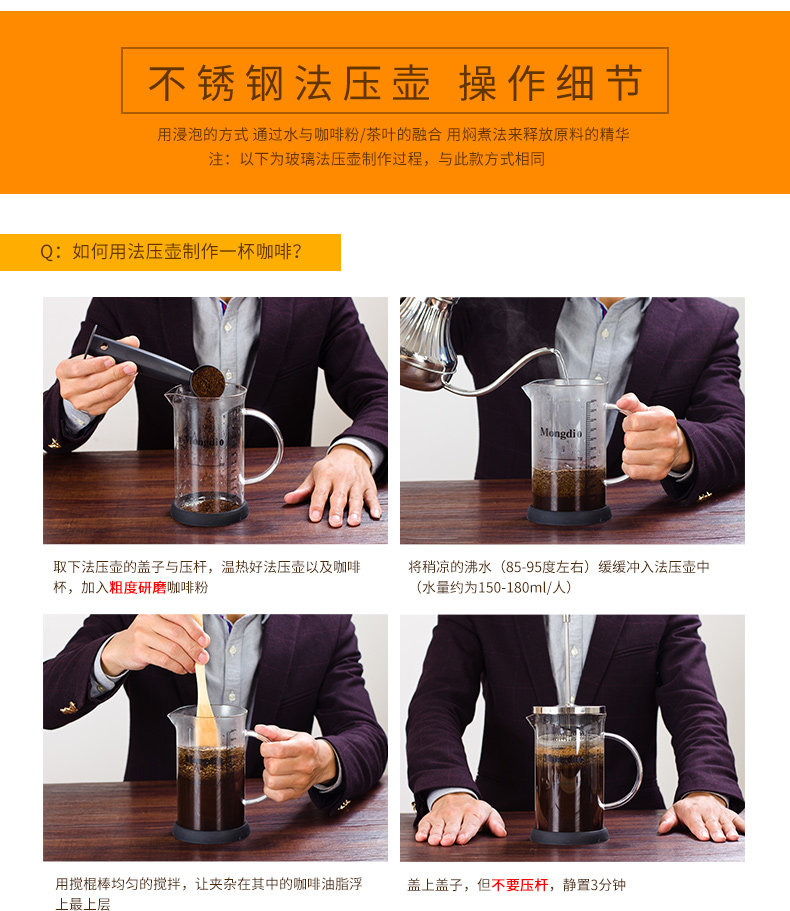 不锈钢法压壶 操作细节

用浸泡的方式 通过水与咖啡粉/茶叶的融合 用焖煮法来释放原料的精华
注：以下为玻璃法压壶制作过程，与此款方式相同

Q：如何用法压壶制作一杯咖啡？

Mongdio

Mongdio

取下法压壶的盖子与压杆，温热好法压壶以及咖啡杯，加入粗度研磨咖啡粉

将稍凉的沸水（85-95度左右）缓缓冲入法压壶中（水量约为150-180ml/人）

用搅棍棒均匀的搅拌，让夹杂在其中的咖啡油脂浮上最上层

盖上盖子，但不要压杆，静置3分钟