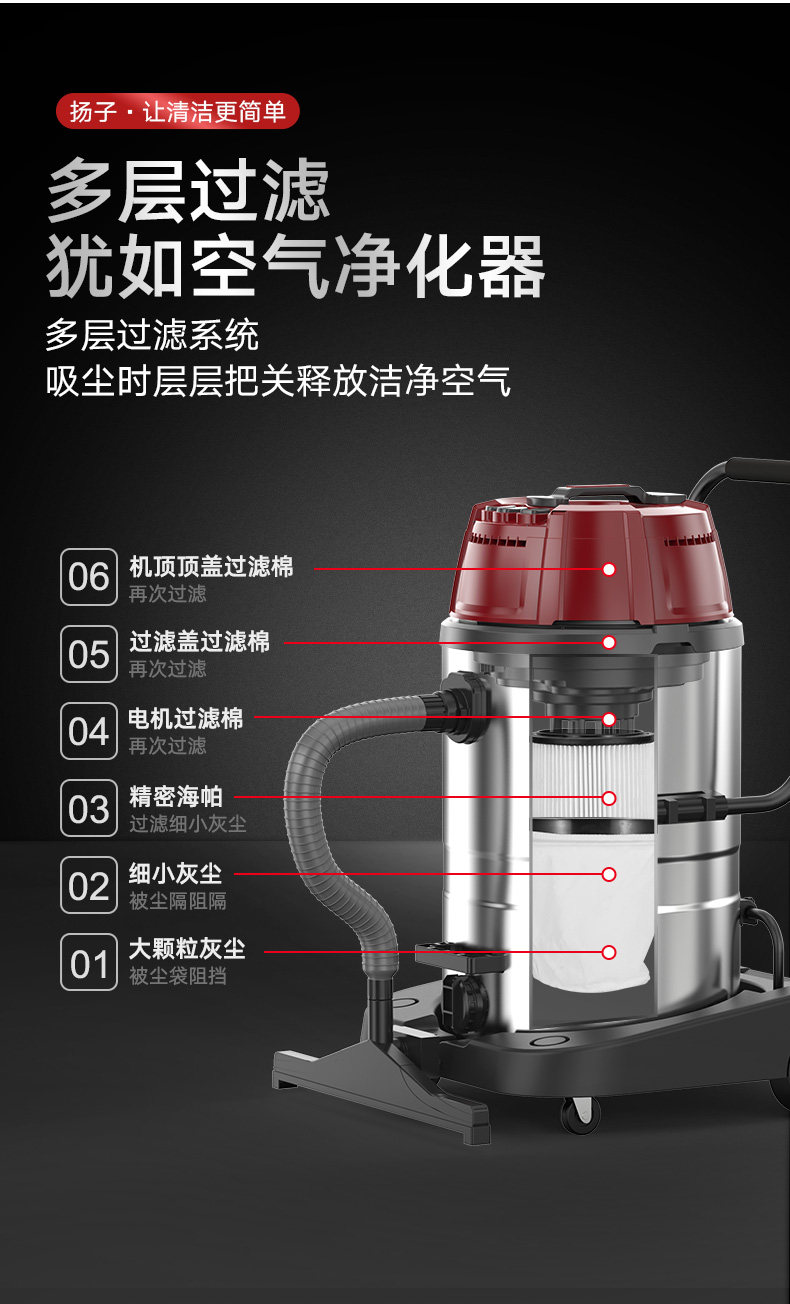 扬子 · 让清洁更简单

多层过滤
犹如空气净化器

多层过滤系统
吸尘时层层把关释放洁净空气

06 机顶顶盖过滤棉
再次过滤

05 过滤盖过滤棉
再次过滤

04 电机过滤棉
再次过滤

03 精密海帕
过滤细小灰尘

02 细小灰尘
被尘隔阻隔

01 大颗粒灰尘
被尘袋阻挡