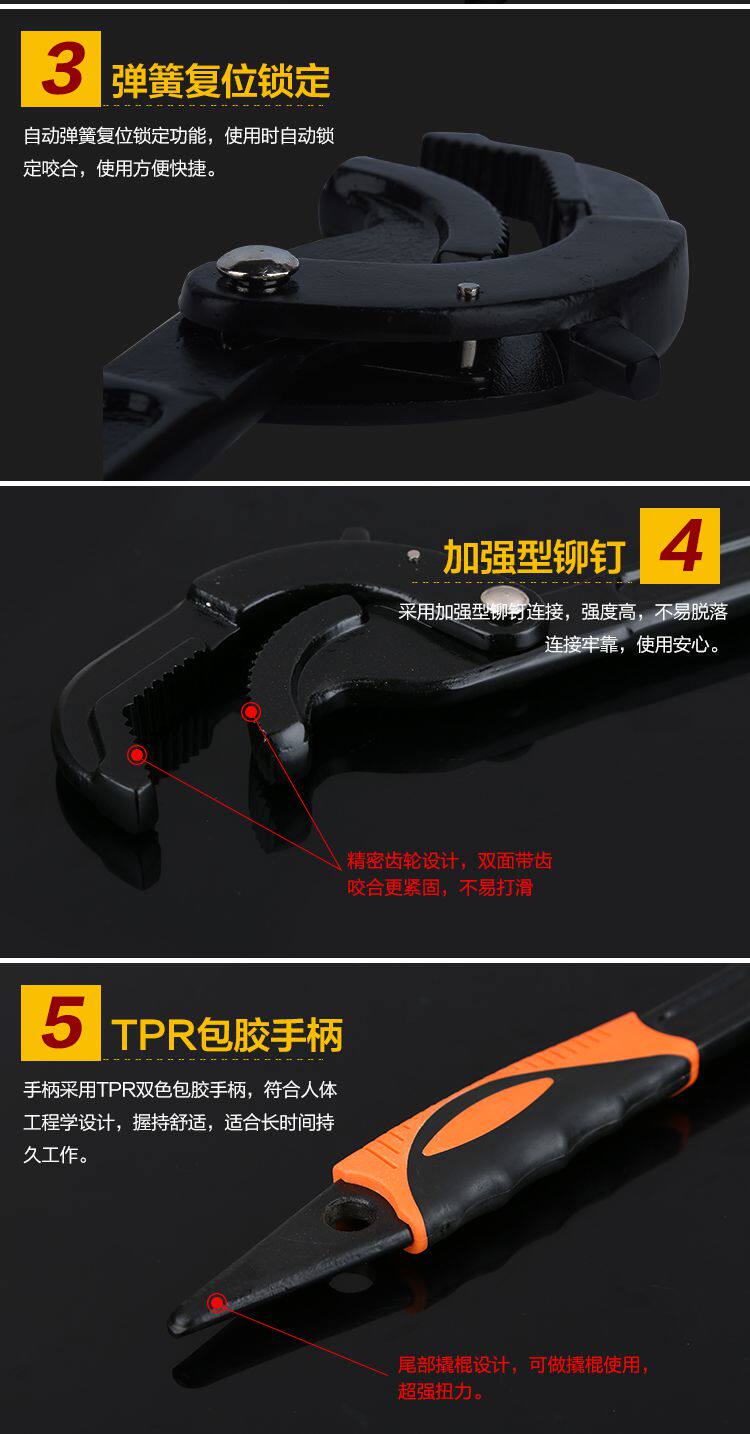 3 弹簧复位锁定

自动弹簧复位锁定功能，使用时自动锁定咬合，使用方便快捷。

加强型铆钉 4

采用加强型铆钉连接，强度高，不易脱落连接牢靠，使用安心。

精密齿轮设计，双面带齿咬合更紧固，不易打滑

5 TPR包胶手柄

手柄采用TPR双色包胶手柄，符合人体工程学设计，握持舒适，适合长时间持久工作。

尾部撬棍设计，可做撬棍使用，超强扭力。