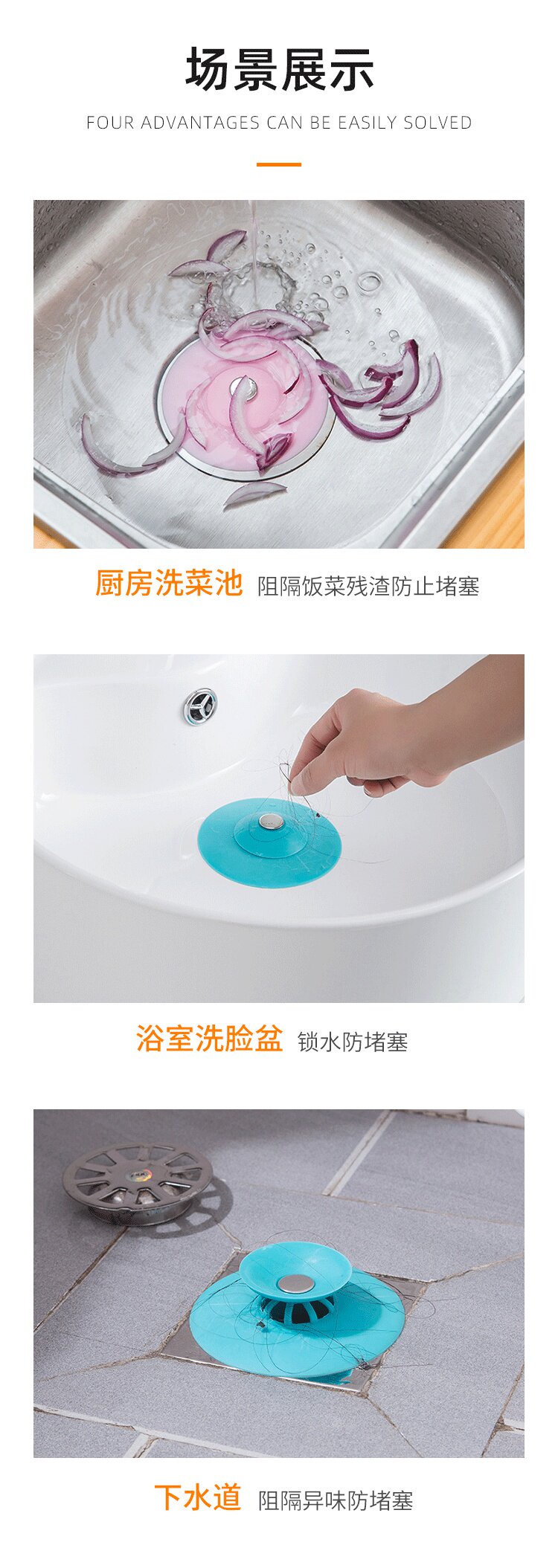 场景展示

FOUR ADVANTAGES CAN BE EASILY SOLVED

厨房洗菜池 阻隔饭菜残渣防止堵塞

浴室洗脸盆 锁水防堵塞

下水道 阻隔异味防堵塞