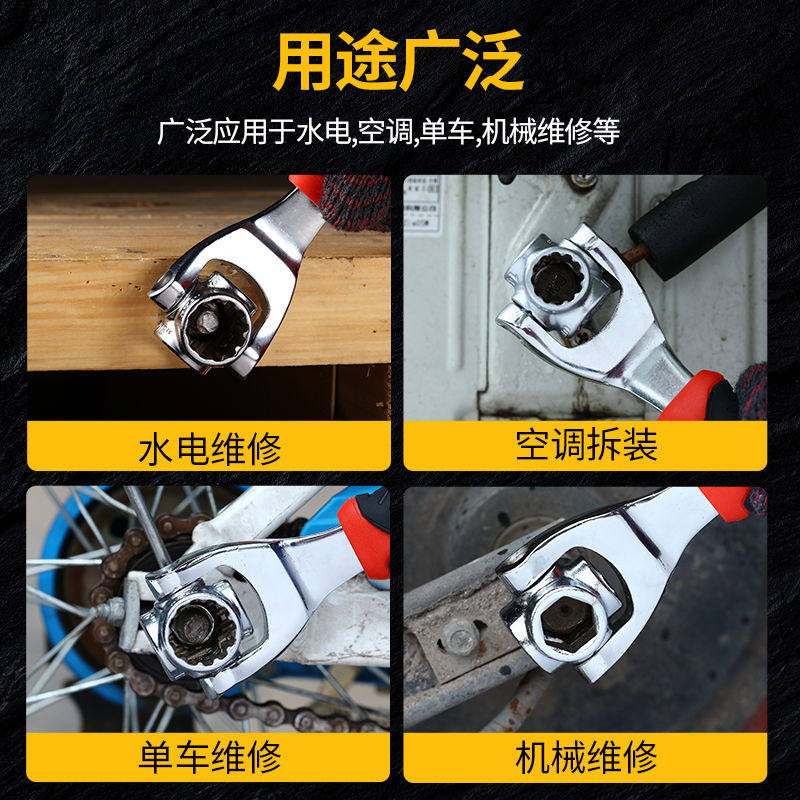 用途广泛

广泛应用于水电,空调,单车,机械维修等

水电维修

空调拆装

单车维修

机械维修