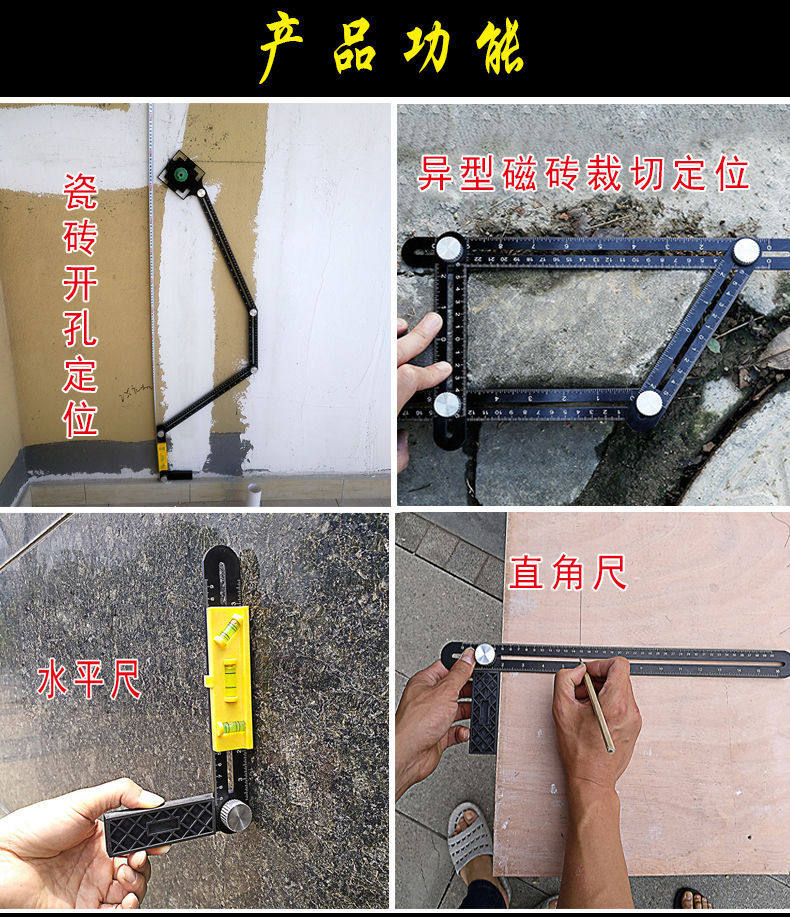 产品功能

瓷砖开孔定位

异型磁砖裁切定位

水平尺

直角尺