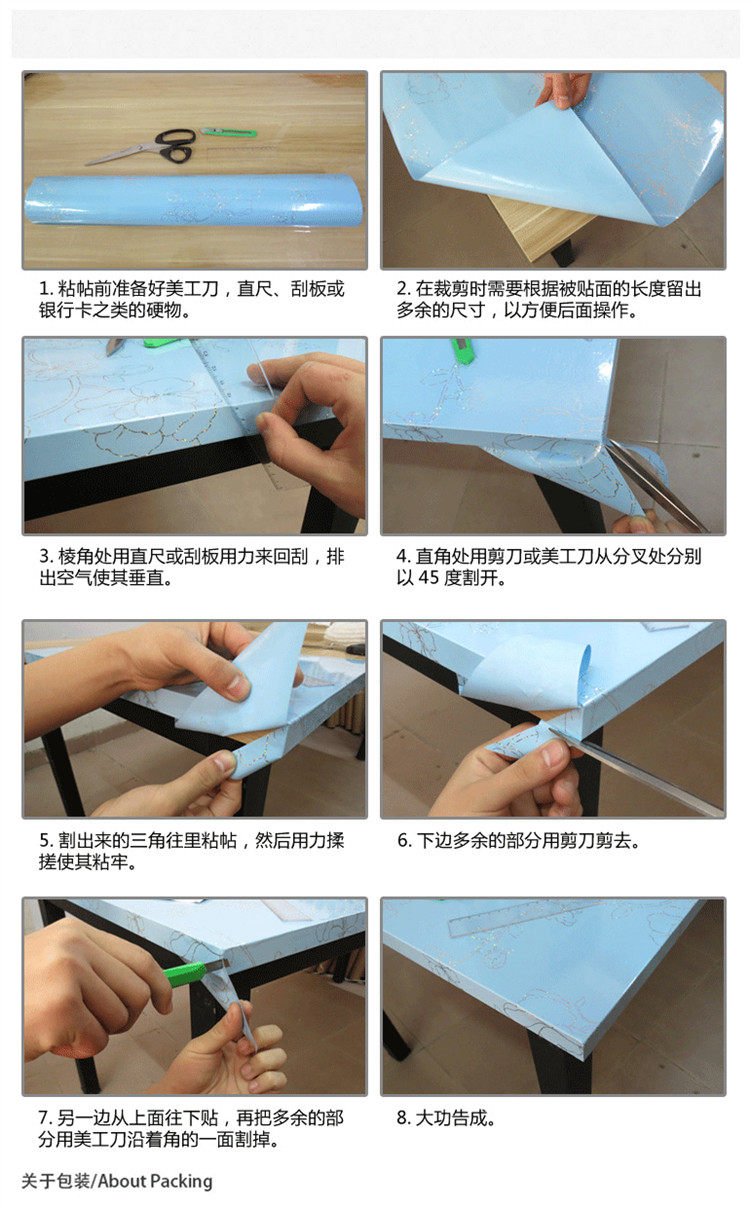 1. 粘帖前准备好美工刀，直尺、刮板或银行卡之类的硬物。

2. 在裁剪时需要根据被贴面的长度留出多余的尺寸，以方便后面操作。

3. 棱角处用直尺或刮板用力来回刮，排出空气使其垂直。

4. 直角处用剪刀或美工刀从分叉处分别以 45 度割开。

5. 割出来的三角往里粘帖，然后用力揉搓使其粘牢。

6. 下边多余的部分用剪刀剪去。

7. 另一边从上面往下贴，再把多余的部分用美工刀沿着角的一面割掉。

8. 大功告成。

关于包装/About Packing