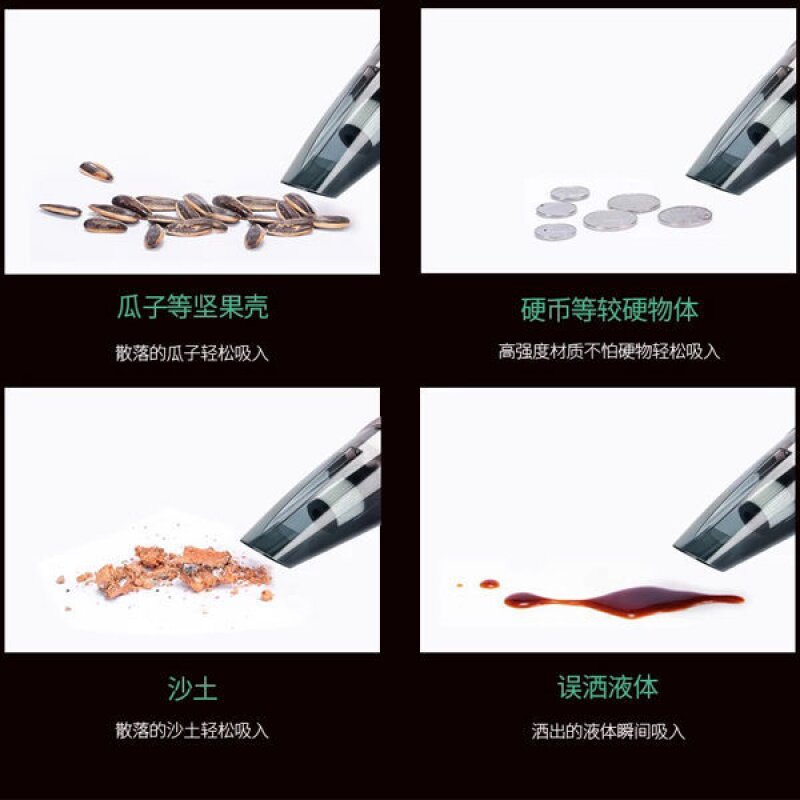 瓜子等坚果壳

散落的瓜子轻松吸入

硬币等较硬物体

高强度材质不怕硬物轻松吸入

沙土

散落的沙土轻松吸入

误洒液体

洒出的液体瞬间吸入