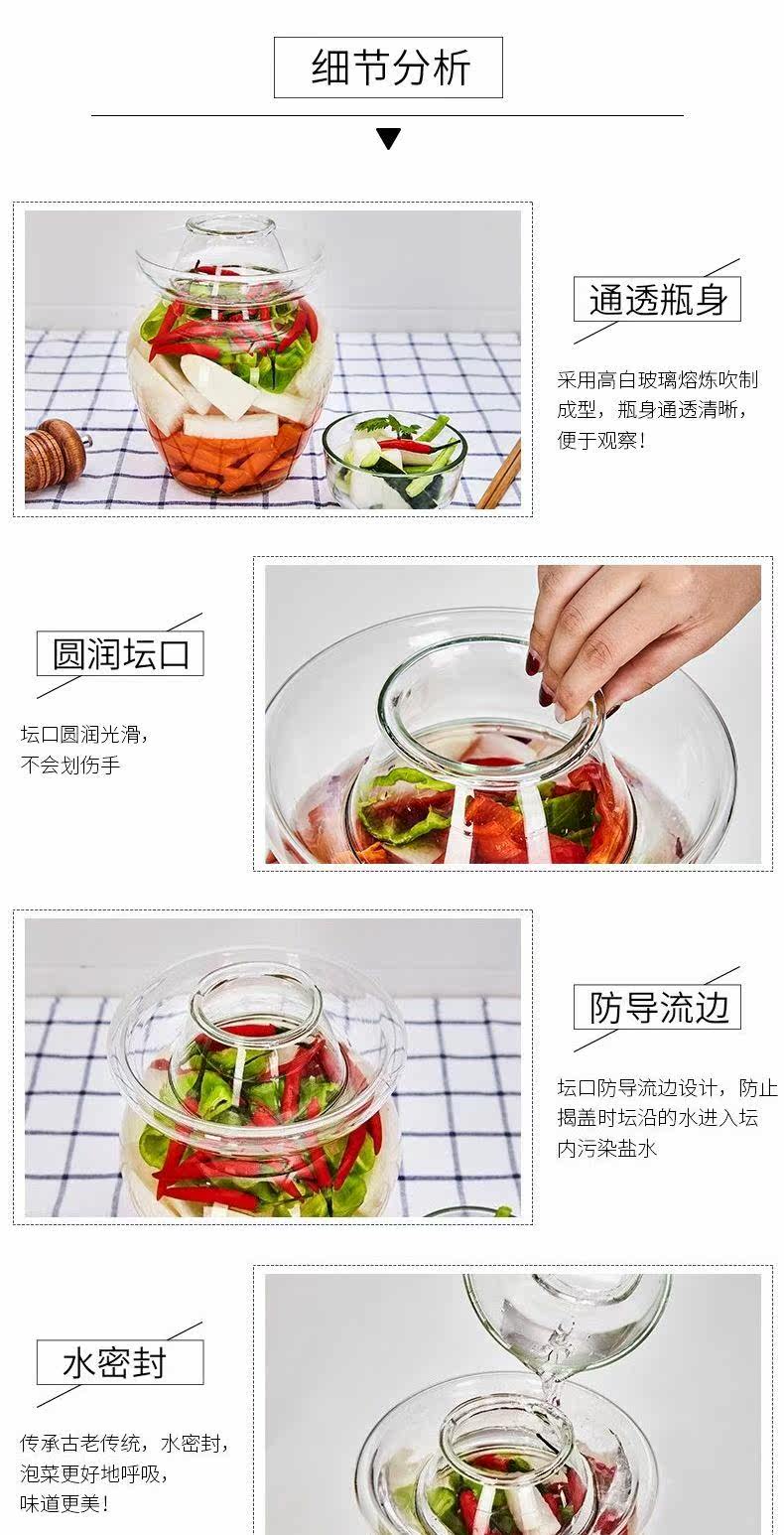 细节分析

通透瓶身

采用高白玻璃熔炼吹制成型，瓶身通透清晰，便于观察！

圆润坛口

坛口圆润光滑，不会划伤手

防导流边

坛口防导流边设计，防止揭盖时坛沿的水进入坛内污染盐水

水密封

传承古老传统，水密封，泡菜更好地呼吸，味道更美！