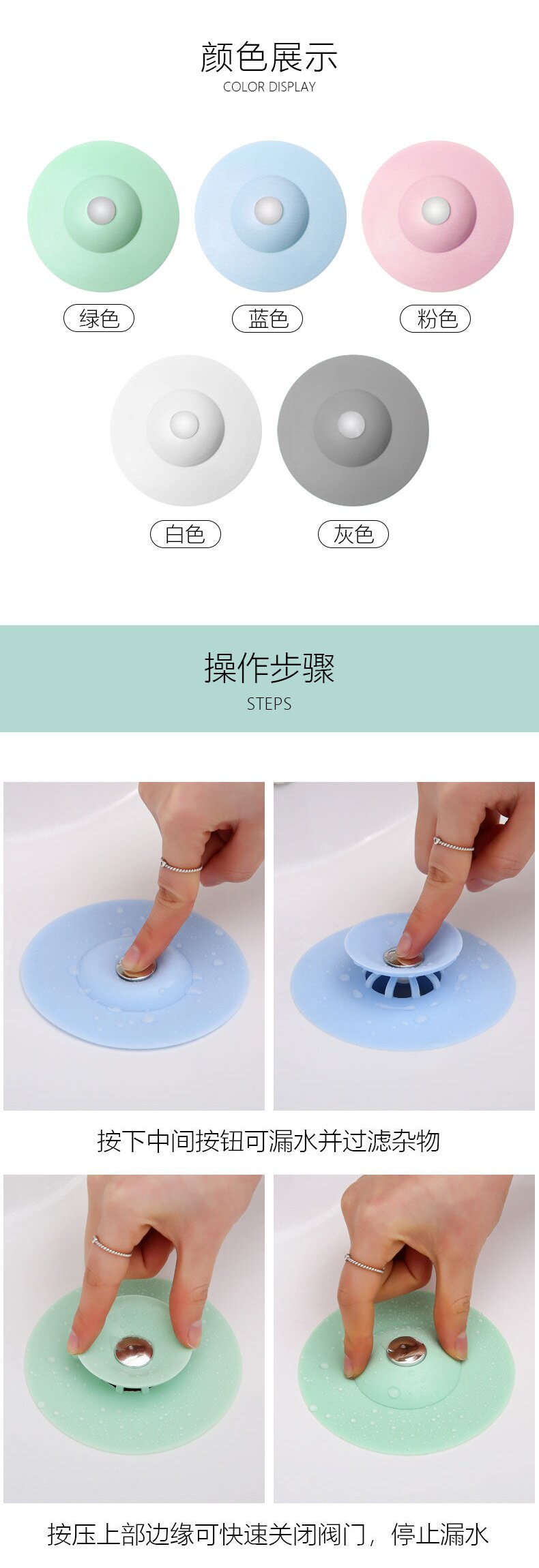 颜色展示
COLOR DISPLAY

绿色

蓝色

粉色

白色

灰色

操作步骤
STEPS

按下中间按钮可漏水并过滤杂物

按压上部边缘可快速关闭阀门，停止漏水