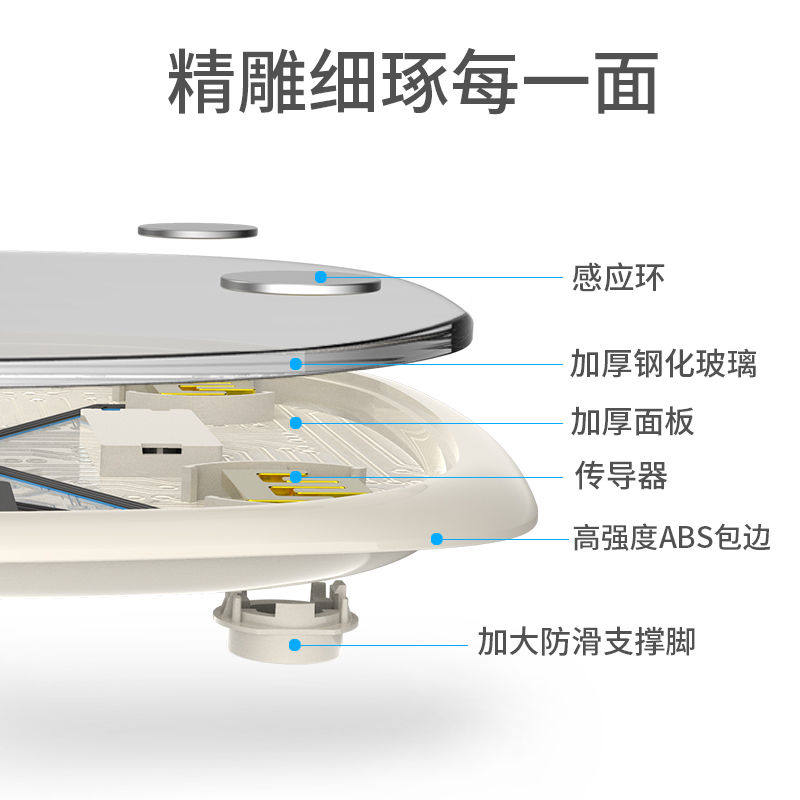 精雕细琢每一面

感应环

加厚钢化玻璃

加厚面板

传导器

高强度ABS包边

加大防滑支撑脚