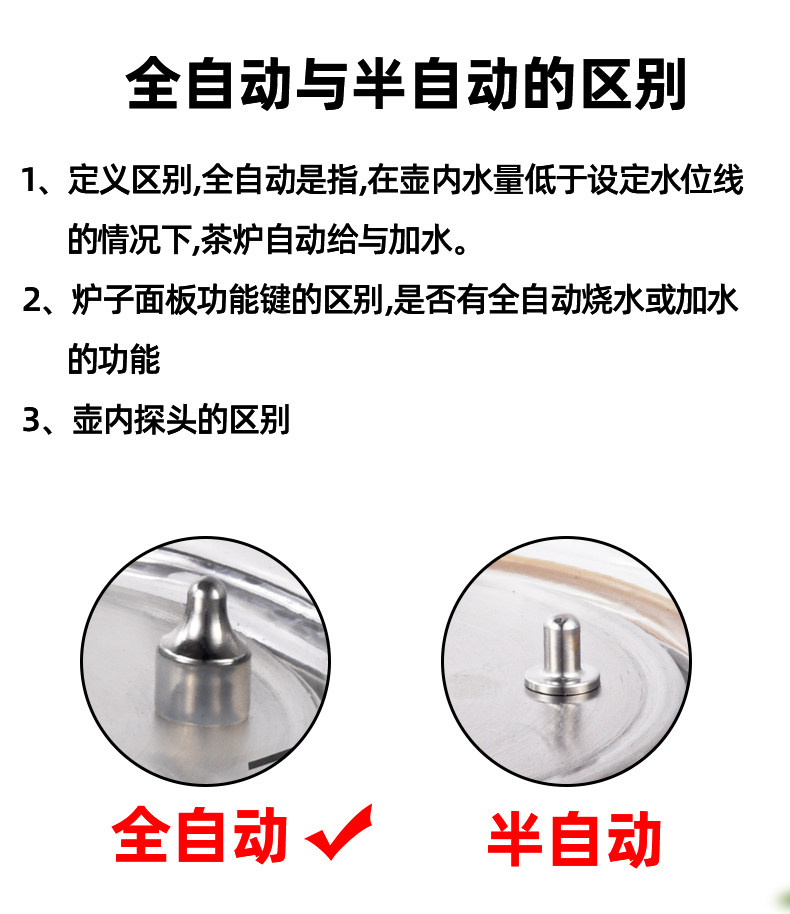 全自动与半自动的区别

1、定义区别,全自动是指,在壶内水量低于设定水位线的情况下,茶炉自动给与加水。

2、炉子面板功能键的区别,是否有全自动烧水或加水的功能

3、壶内探头的区别

全自动 ✓

半自动