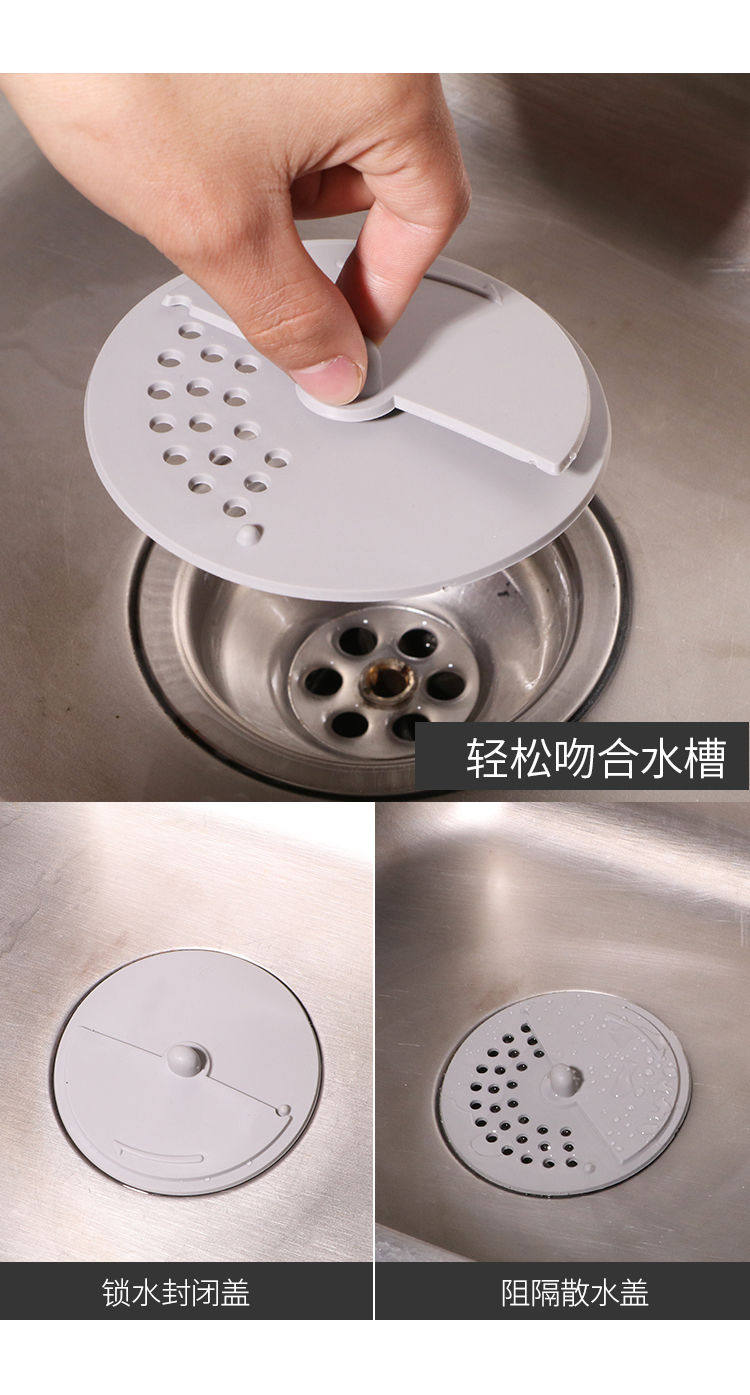 轻松吻合水槽

锁水封闭盖

阻隔散水盖