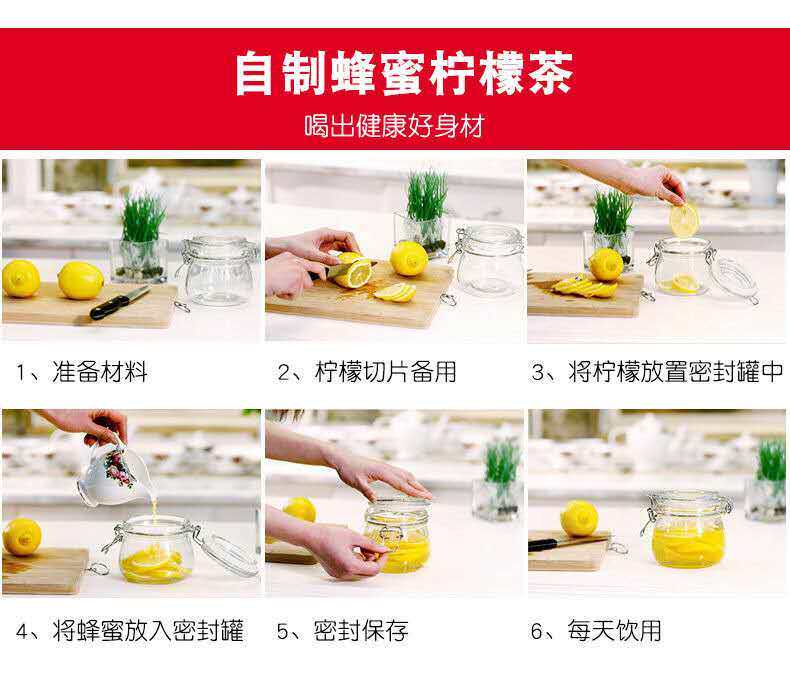 自制蜂蜜柠檬茶

喝出健康好身材

1、准备材料

2、柠檬切片备用

3、将柠檬放置密封罐中

4、将蜂蜜放入密封罐

5、密封保存

6、每天饮用