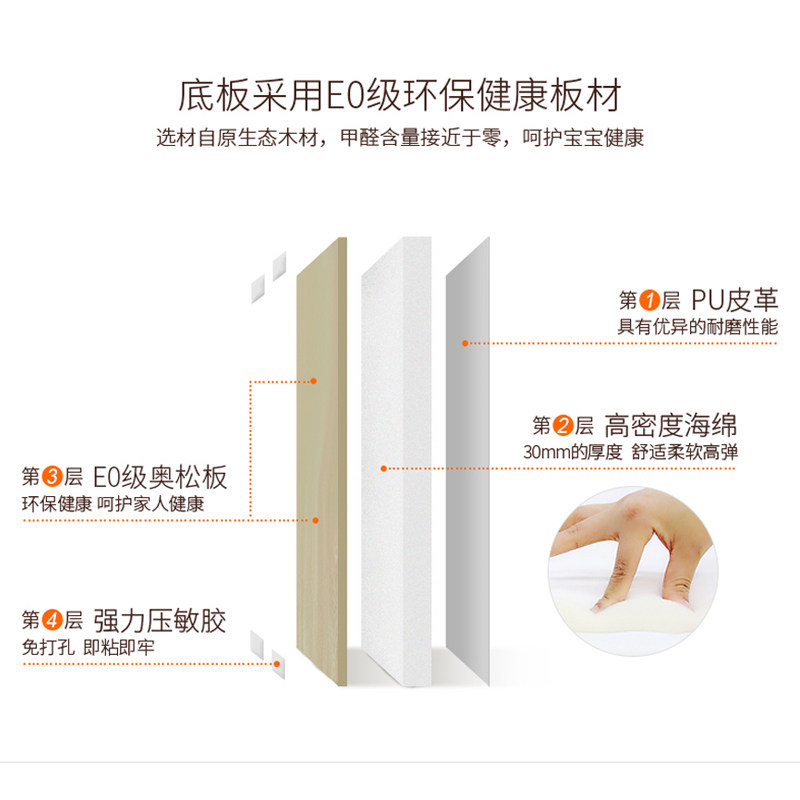 底板采用E0级环保健康板材

选材自原生态木材，甲醛含量接近于零，呵护宝宝健康

第1层 PU皮革
具有优异的耐磨性能

第2层 高密度海绵
30mm的厚度 舒适柔软高弹

第3层 E0级奥松板
环保健康 呵护家人健康

第4层 强力压敏胶
免打孔 即粘即牢