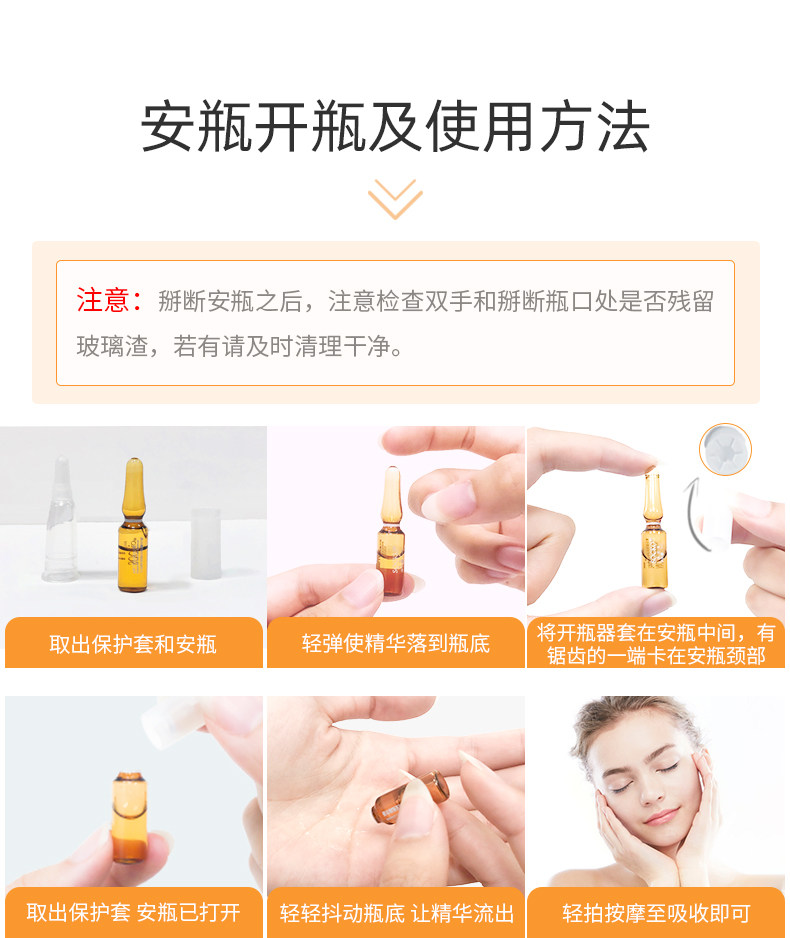 安瓶开瓶及使用方法

注意：掰断安瓶之后，注意检查双手和掰断瓶口处是否残留玻璃渣，若有请及时清理干净。

取出保护套和安瓶

轻弹使精华落到瓶底

将开瓶器套在安瓶中间，有锯齿的一端卡在安瓶颈部

取出保护套 安瓶已打开

轻轻抖动瓶底 让精华流出

轻拍按摩至吸收即可