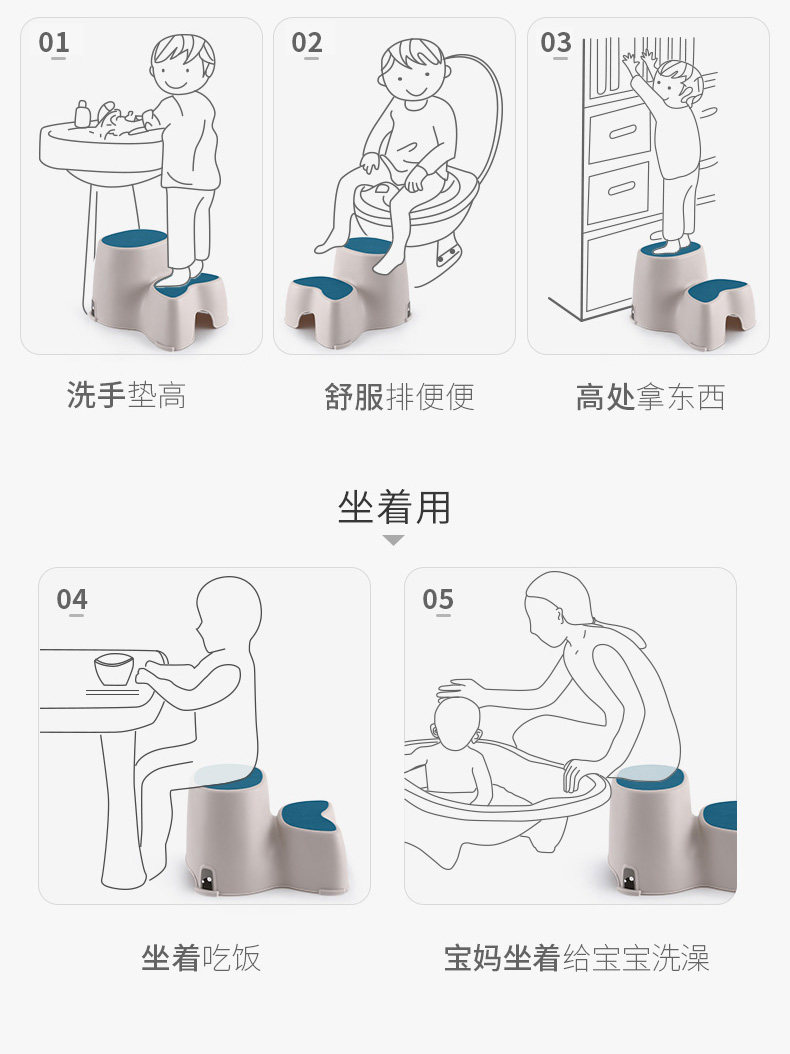 01

洗手垫高

02

舒服排便便

03

高处拿东西

坐着用

04

坐着吃饭

05

宝妈坐着给宝宝洗澡