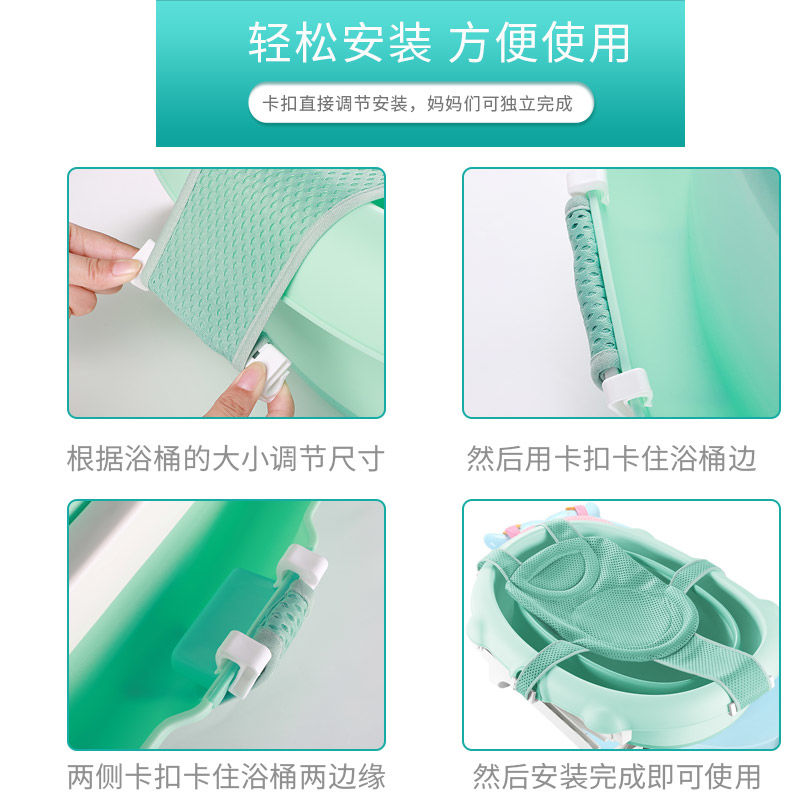 轻松安装 方便使用

卡扣直接调节安装，妈妈们可独立完成

根据浴桶的大小调节尺寸

然后用卡扣卡住浴桶边

两侧卡扣卡住浴桶两边缘

然后安装完成即可使用