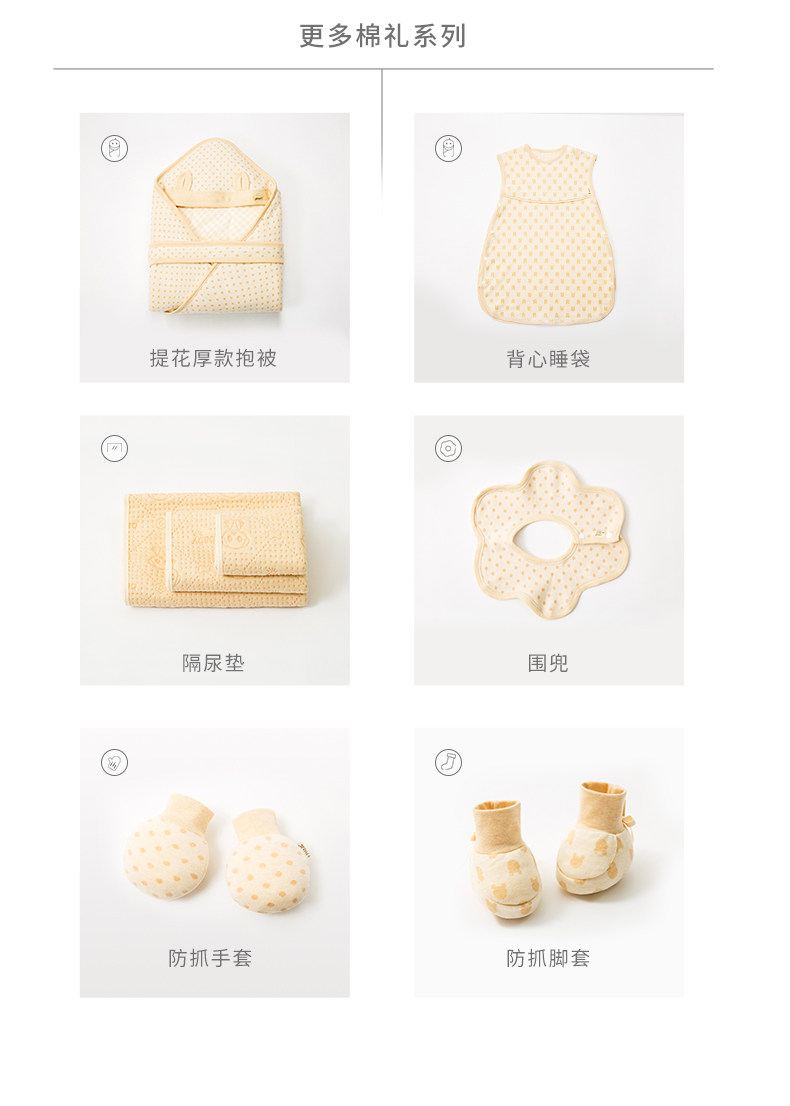 更多棉礼系列

提花厚款抱被

背心睡袋

隔尿垫

围兜

防抓手套

防抓脚套