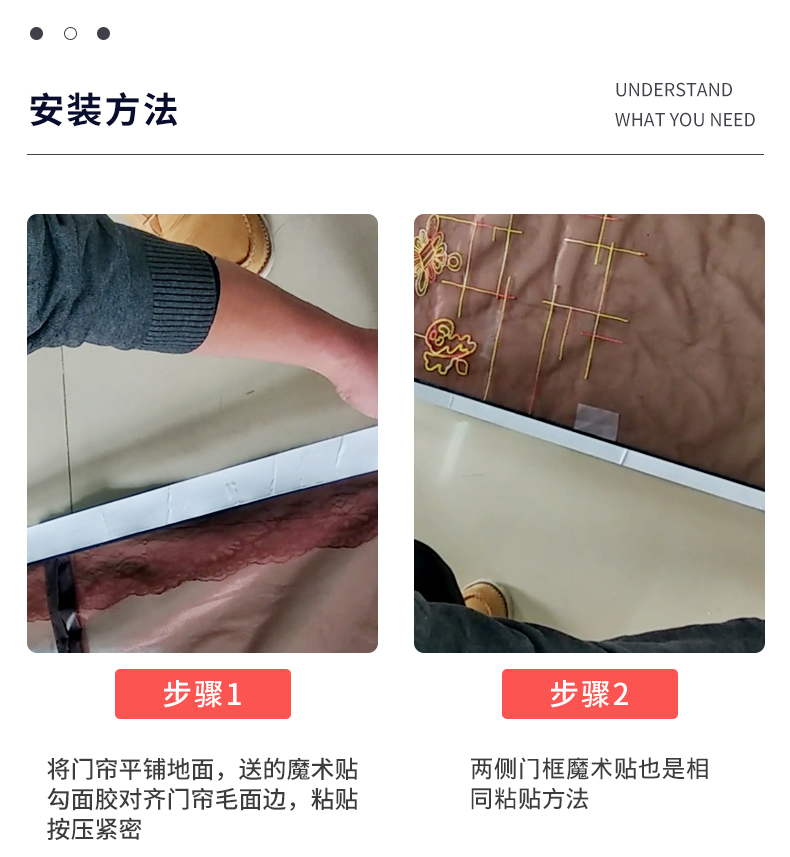 安装方法

UNDERSTAND
WHAT YOU NEED

步骤1

将门帘平铺地面，送的魔术贴勾面胶对齐门帘毛面边，粘贴按压紧密

步骤2

两侧门框魔术贴也是相同粘贴方法