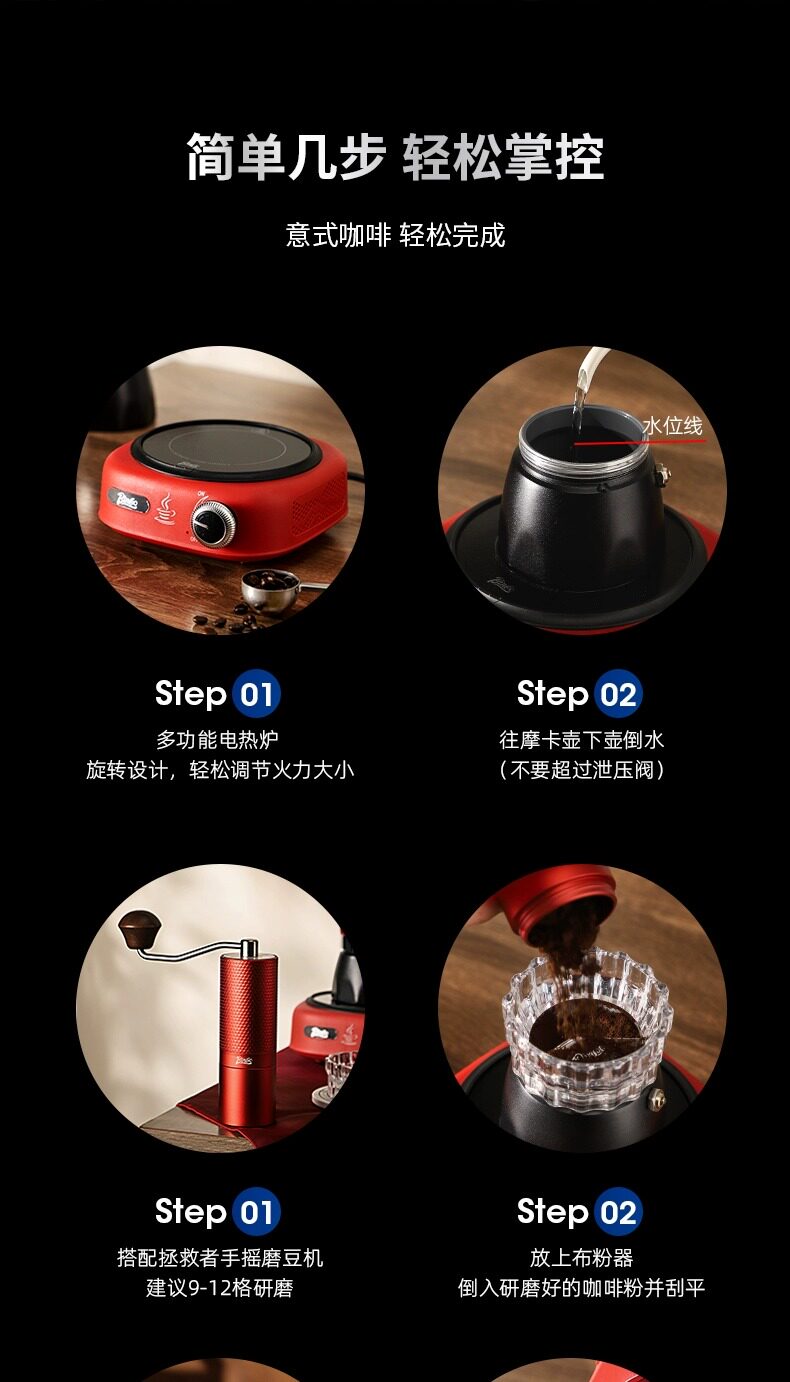 简单几步 轻松掌控

意式咖啡 轻松完成

水位线

Step 01
多功能电热炉
旋转设计，轻松调节火力大小

Step 02
往摩卡壶下壶倒水
（不要超过泄压阀）

Step 01
搭配拯救者手摇磨豆机
建议9-12格研磨

Step 02
放上布粉器
倒入研磨好的咖啡粉并刮平