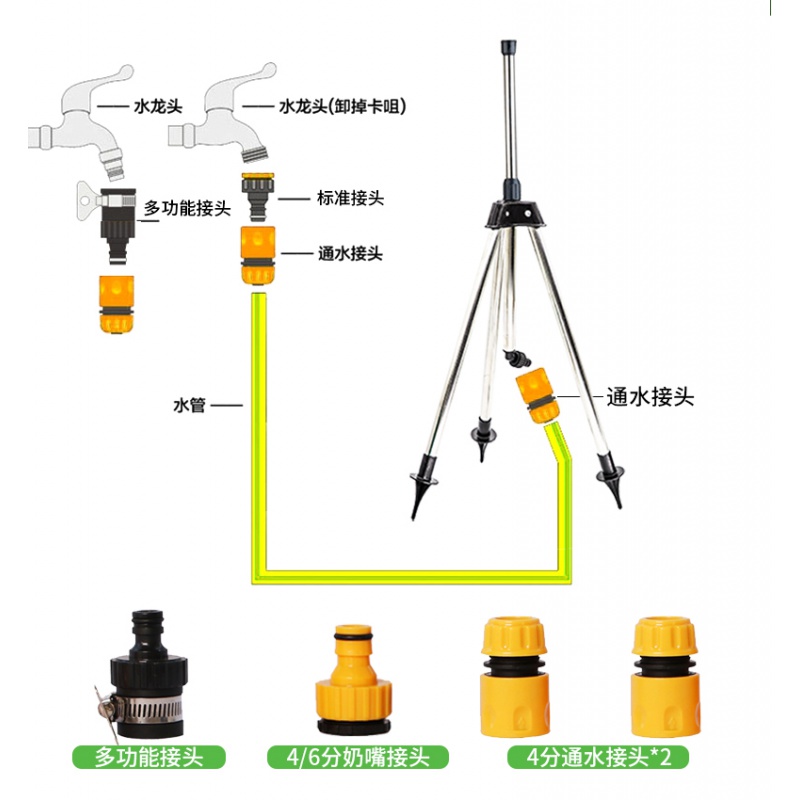 水龙头

水龙头(卸掉卡咀)

多功能接头

标准接头

通水接头

水管

通水接头

多功能接头

4/6分奶嘴接头

4分通水接头*2