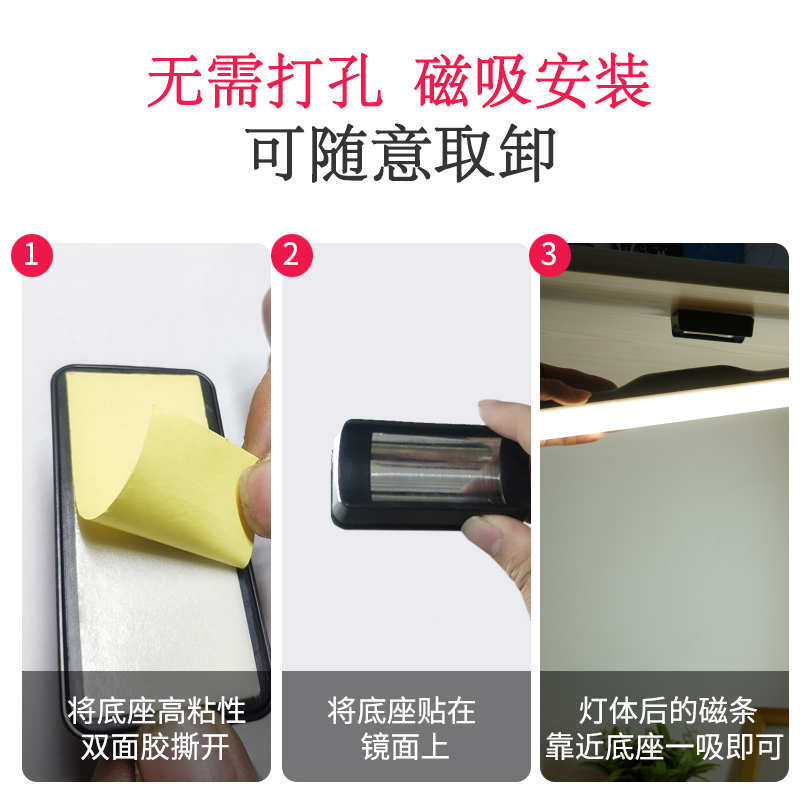 无需打孔 磁吸安装
可随意取卸

1
将底座高粘性双面胶撕开

2
将底座贴在镜面上

3
灯体后的磁条靠近底座一吸即可