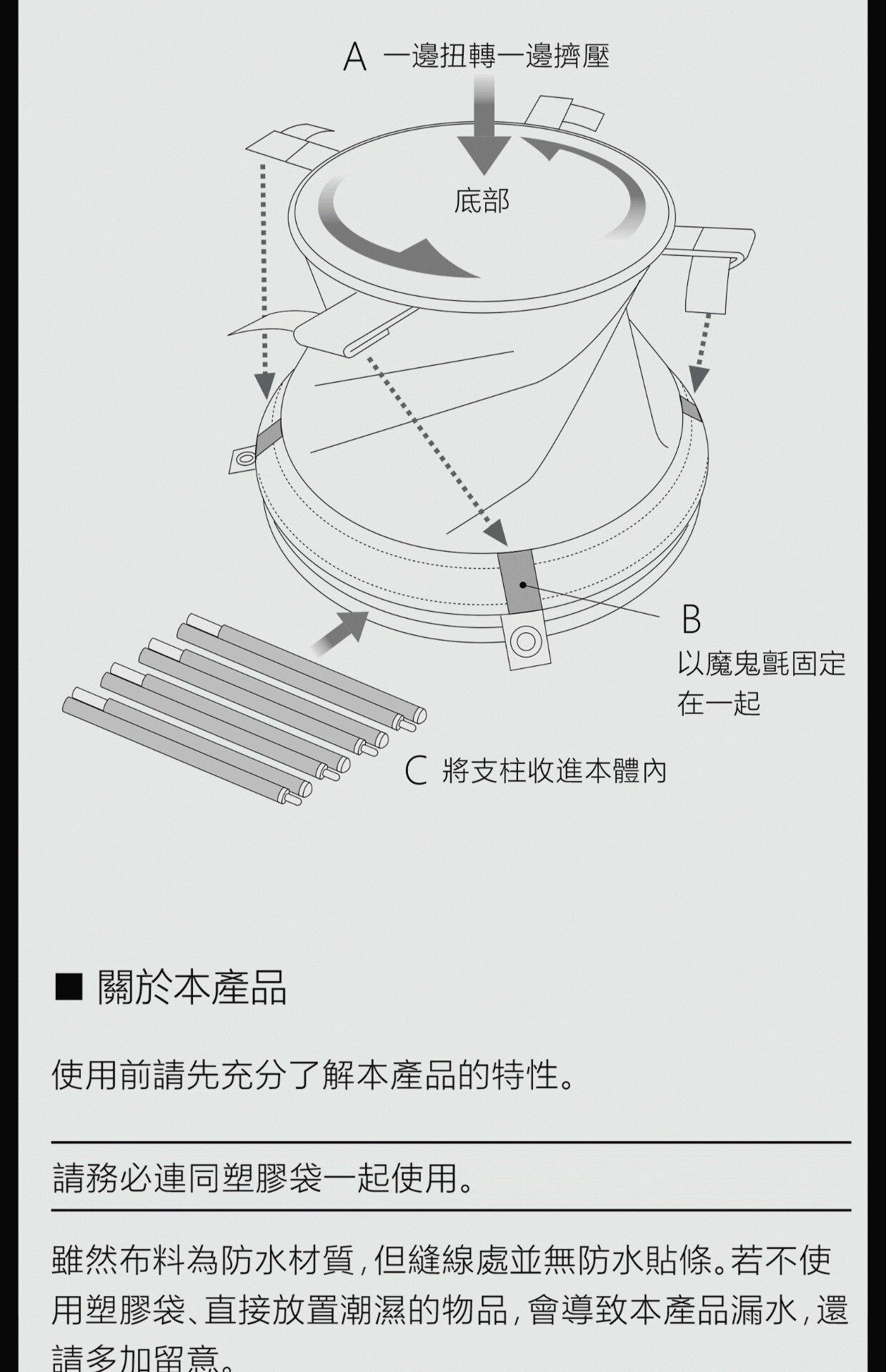 A 一邊扭轉一邊擠壓

底部

B
以魔鬼氈固定在一起

C 將支柱收進本體內

■ 關於本產品

使用前請先充分了解本產品的特性。

請務必連同塑膠袋一起使用。

雖然布料為防水材質，但縫線處並無防水貼條。若不使用塑膠袋、直接放置潮濕的物品，會導致本產品漏水，還請多加留意。