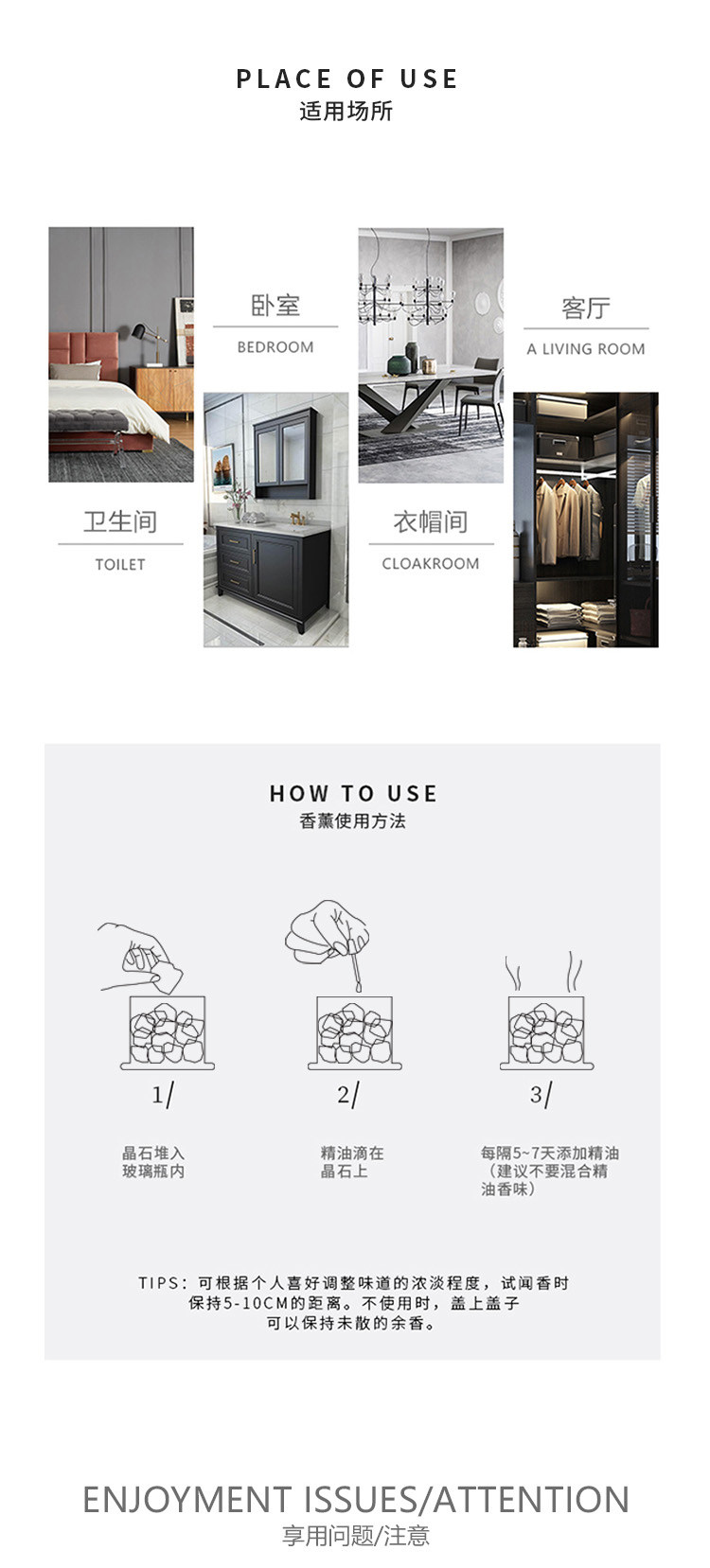 PLACE OF USE
适用场所

卧室
BEDROOM

客厅
A LIVING ROOM

卫生间
TOILET

衣帽间
CLOAKROOM

HOW TO USE
香薰使用方法

1/
晶石堆入玻璃瓶内

2/
精油滴在晶石上

3/
每隔5~7天添加精油（建议不要混合精油香味）

TIPS：可根据个人喜好调整味道的浓淡程度，试闻香时保持5-10CM的距离。不使用时，盖上盖子可以保持未散的余香。

ENJOYMENT ISSUES/ATTENTION
享用问题/注意