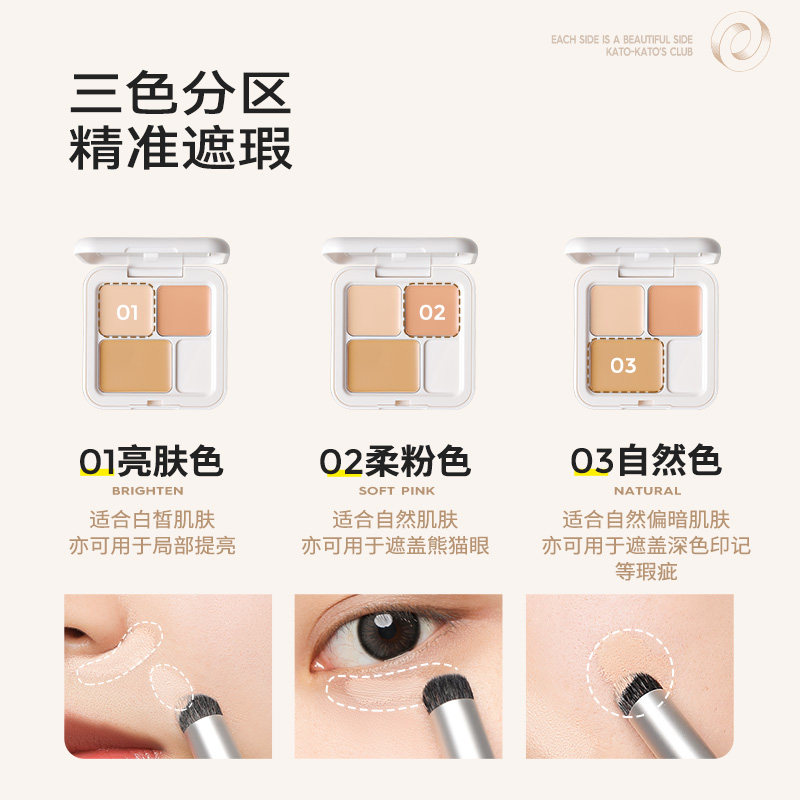 EACH SIDE IS A BEAUTIFUL SIDE
KATO-KATO'S CLUB

三色分区
精准遮瑕

01

02

03

01亮肤色
BRIGHTEN
适合白皙肌肤
亦可用于局部提亮

02柔粉色
SOFT PINK
适合自然肌肤
亦可用于遮盖熊猫眼

03自然色
NATURAL
适合自然偏暗肌肤
亦可用于遮盖深色印记
等瑕疵