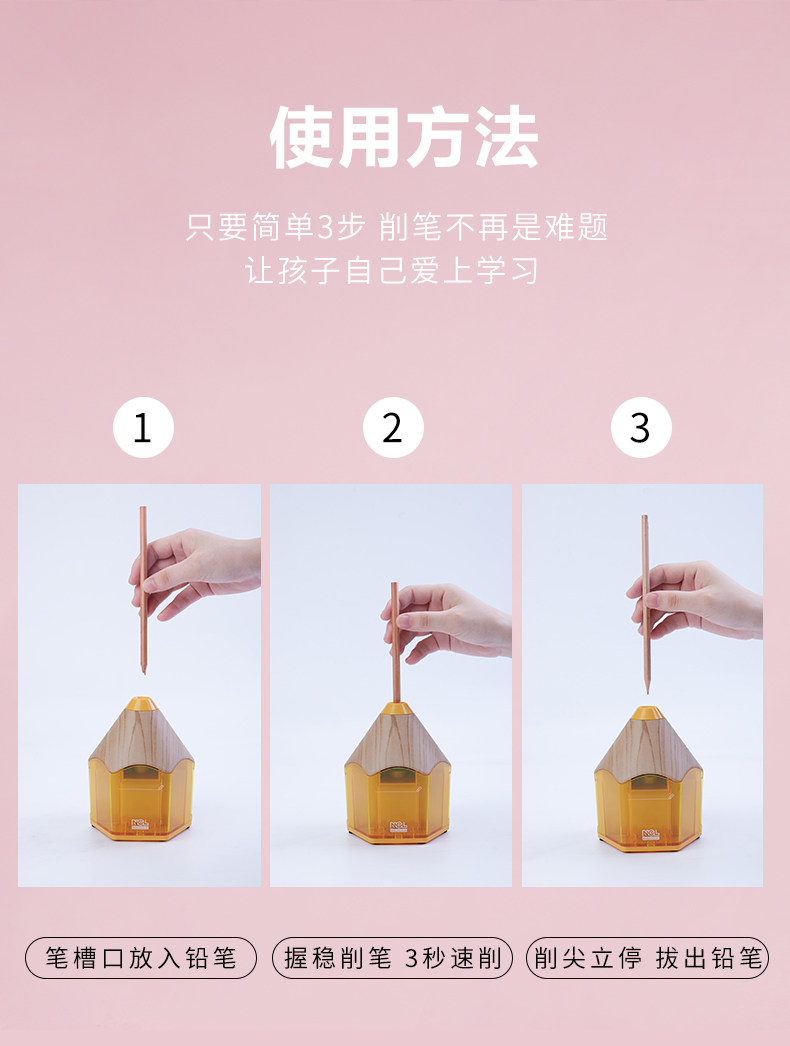 使用方法

只要简单3步 削笔不再是难题
让孩子自己爱上学习

1

2

3

笔槽口放入铅笔

握稳削笔 3秒速削

削尖立停 拔出铅笔