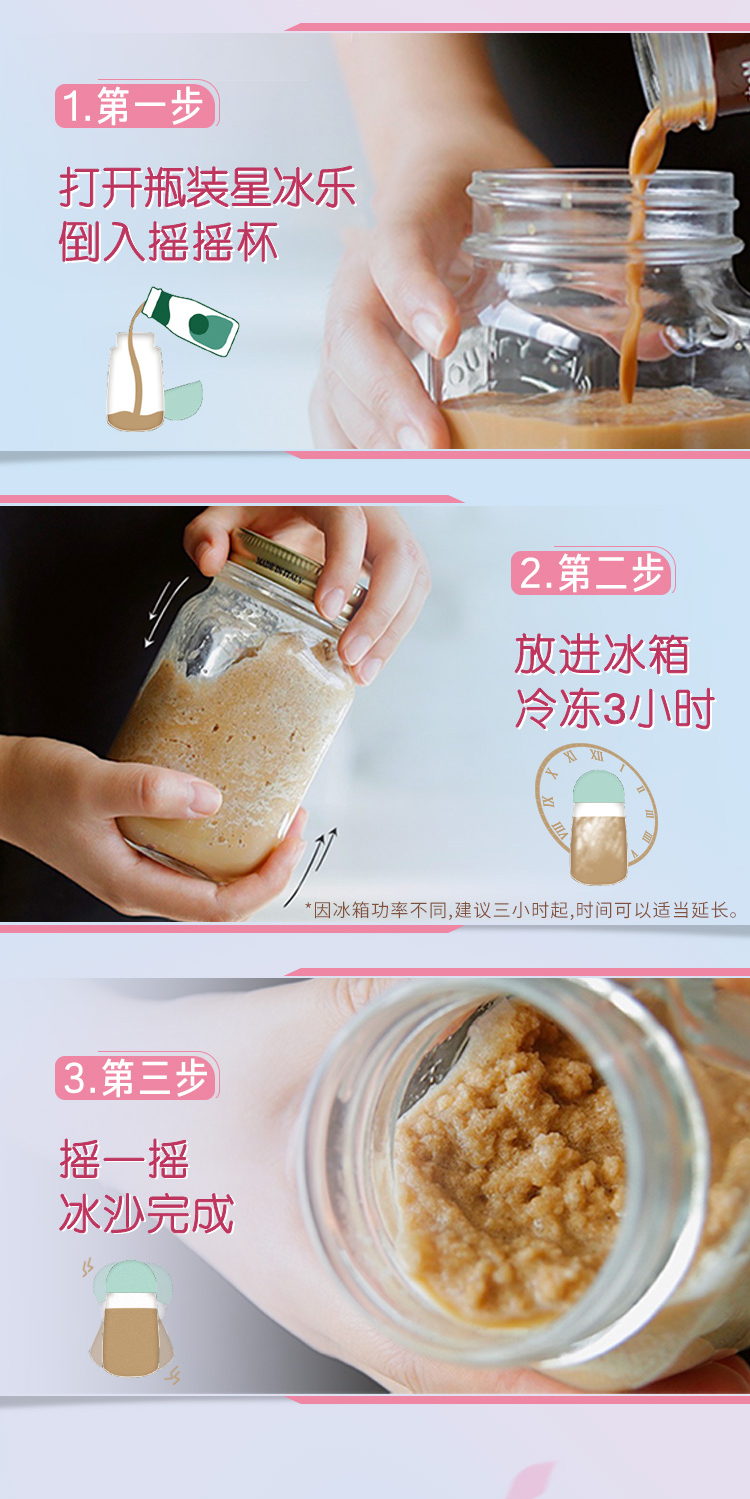 1.第一步

打开瓶装星冰乐
倒入摇摇杯

2.第二步

放进冰箱
冷冻3小时

*因冰箱功率不同,建议三小时起,时间可以适当延长。

3.第三步

摇一摇
冰沙完成