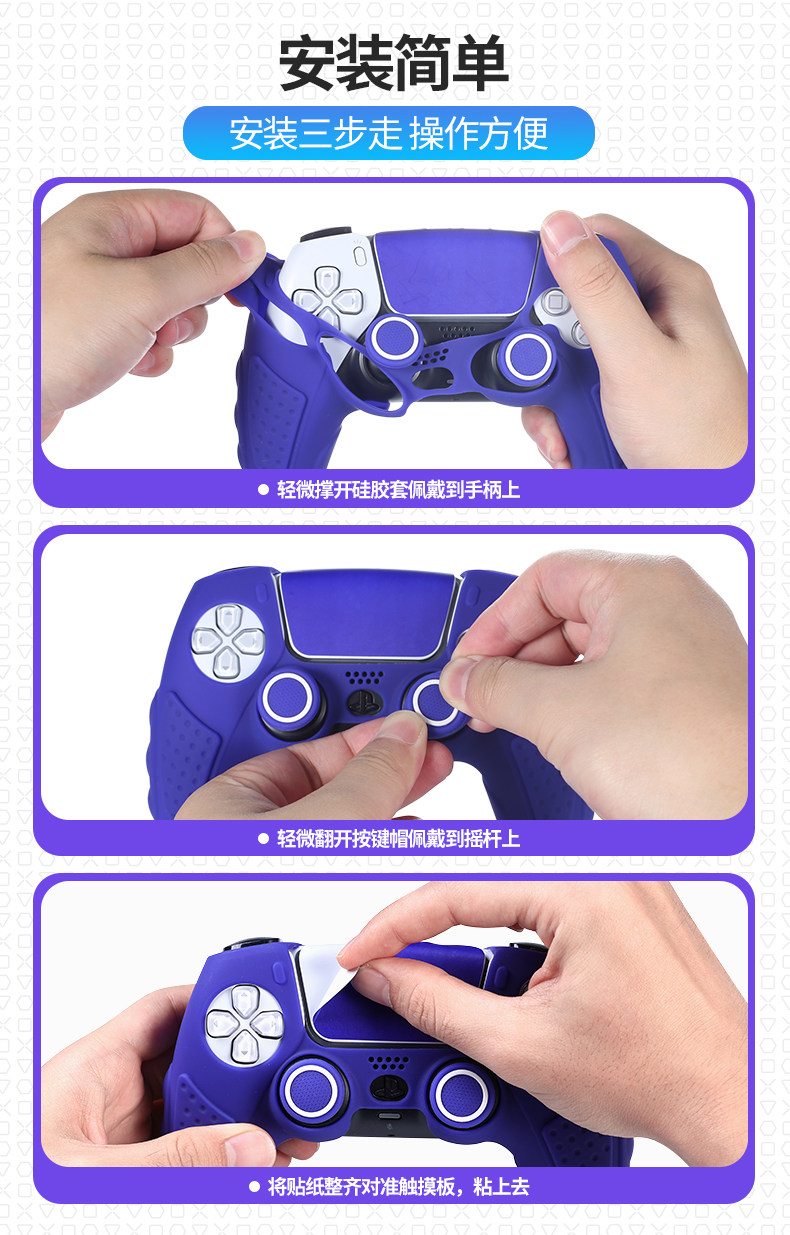 安装简单

安装三步走 操作方便

● 轻微撑开硅胶套佩戴到手柄上

● 轻微翻开按键帽佩戴到摇杆上

● 将贴纸整齐对准触摸板，粘上去