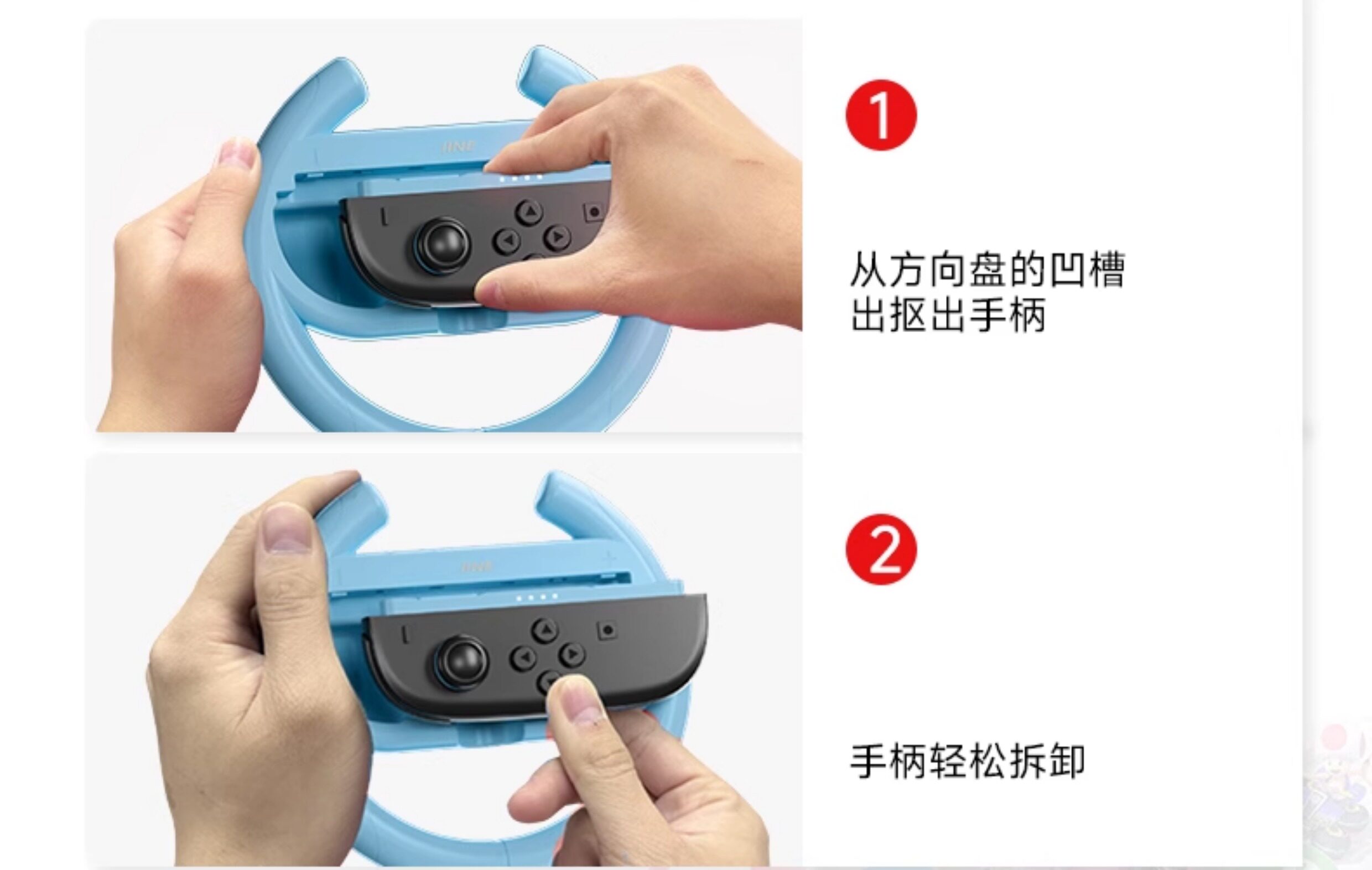 IINE

1

从方向盘的凹槽出抠出手柄

IINE

2

手柄轻松拆卸