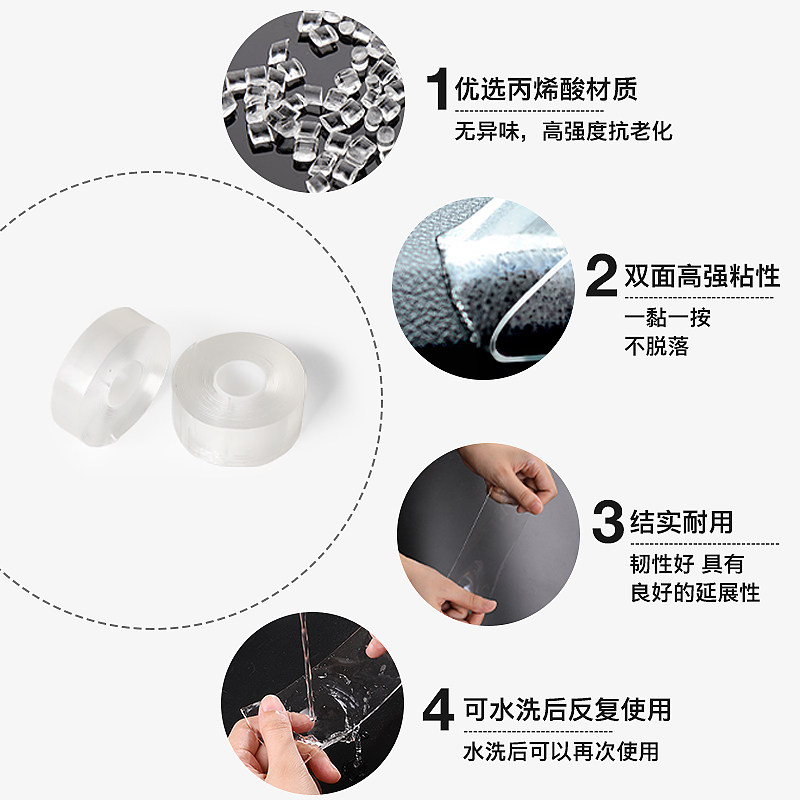 1 优选丙烯酸材质
无异味，高强度抗老化

2 双面高强粘性
一黏一按
不脱落

3 结实耐用
韧性好 具有
良好的延展性

4 可水洗后反复使用
水洗后可以再次使用