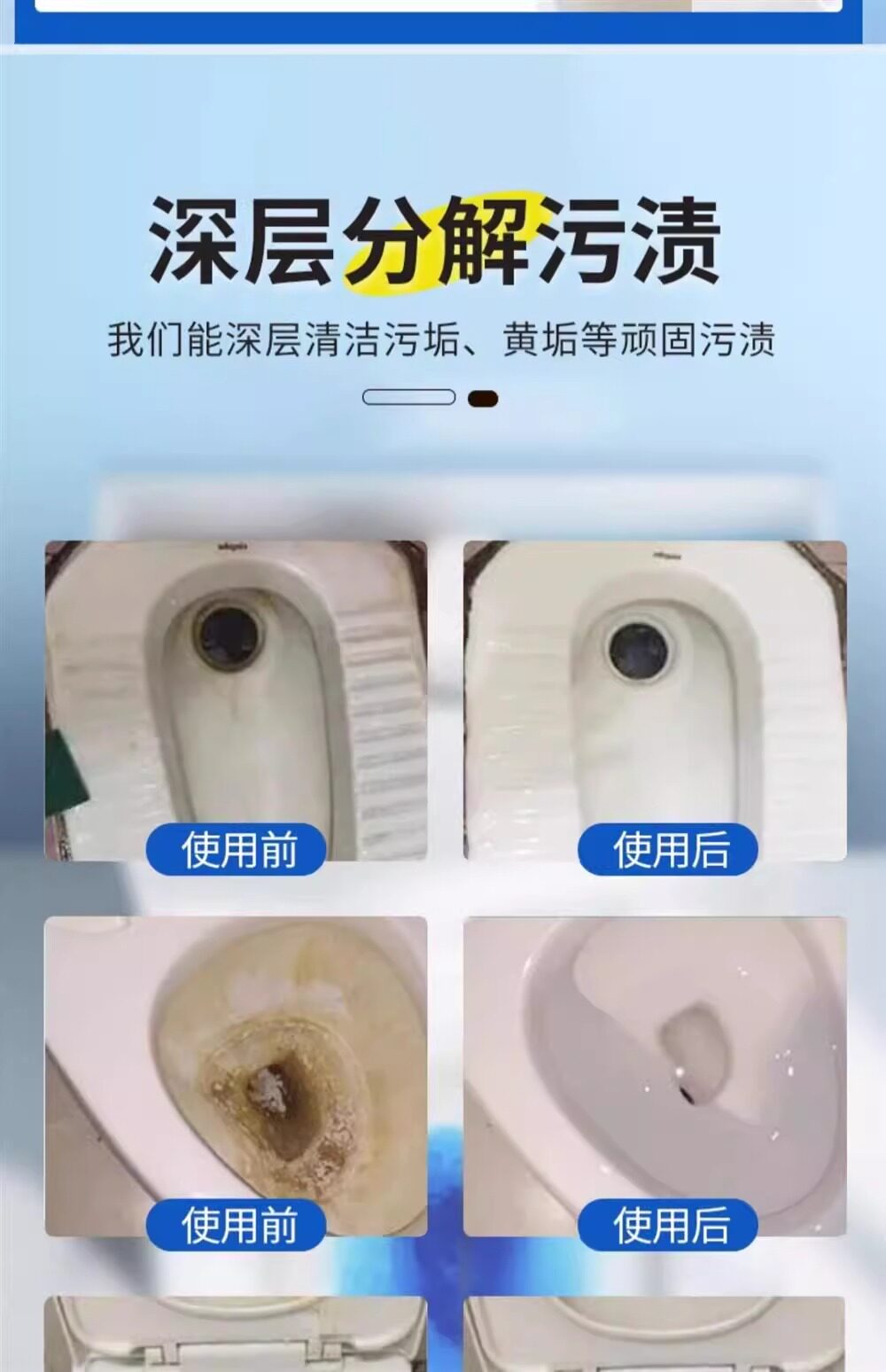 深层分解污渍

我们能深层清洁污垢、黄垢等顽固污渍

使用前

使用后

使用前

使用后