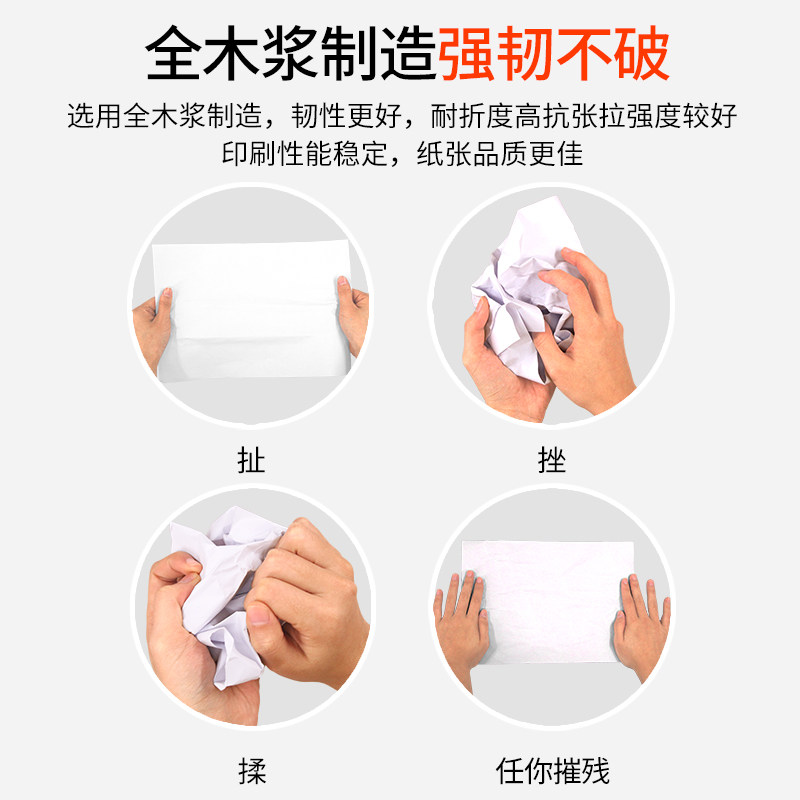 全木浆制造强韧不破

选用全木浆制造，韧性更好，耐折度高抗张拉强度较好
印刷性能稳定，纸张品质更佳

扯

挫

揉

任你摧残