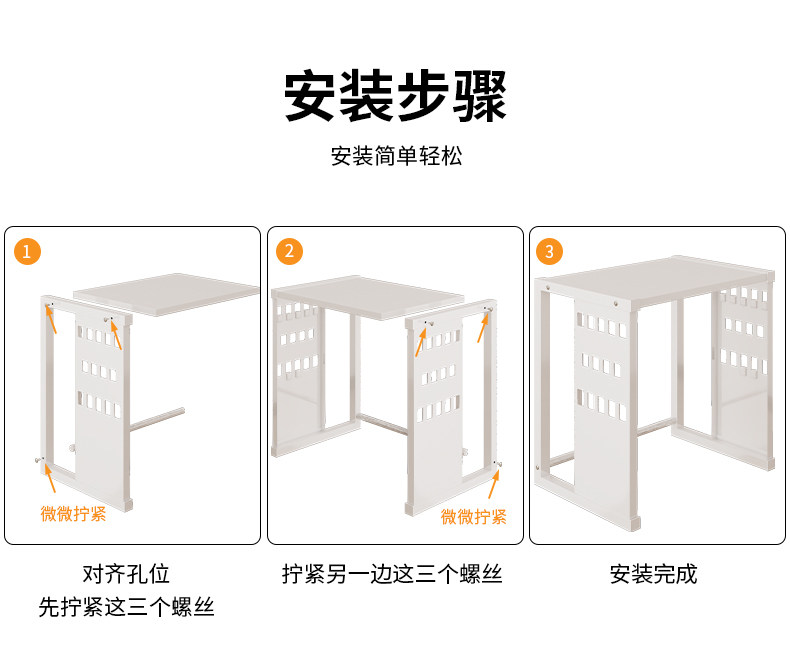 安装步骤

安装简单轻松

1

微微拧紧

对齐孔位
先拧紧这三个螺丝

2

微微拧紧

拧紧另一边这三个螺丝

3

安装完成