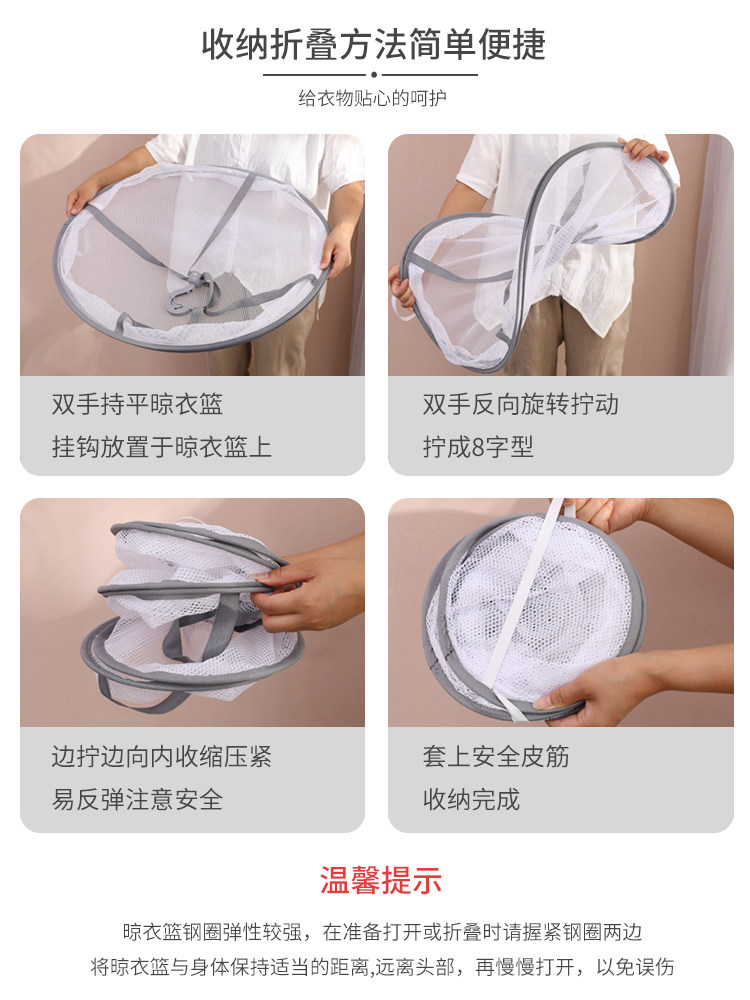 收纳折叠方法简单便捷

给衣物贴心的呵护

双手持平晾衣篮
挂钩放置于晾衣篮上

双手反向旋转拧动
拧成8字型

边拧边向内收缩压紧
易反弹注意安全

套上安全皮筋
收纳完成

温馨提示

晾衣篮钢圈弹性较强，在准备打开或折叠时请握紧钢圈两边
将晾衣篮与身体保持适当的距离,远离头部，再慢慢打开，以免误伤