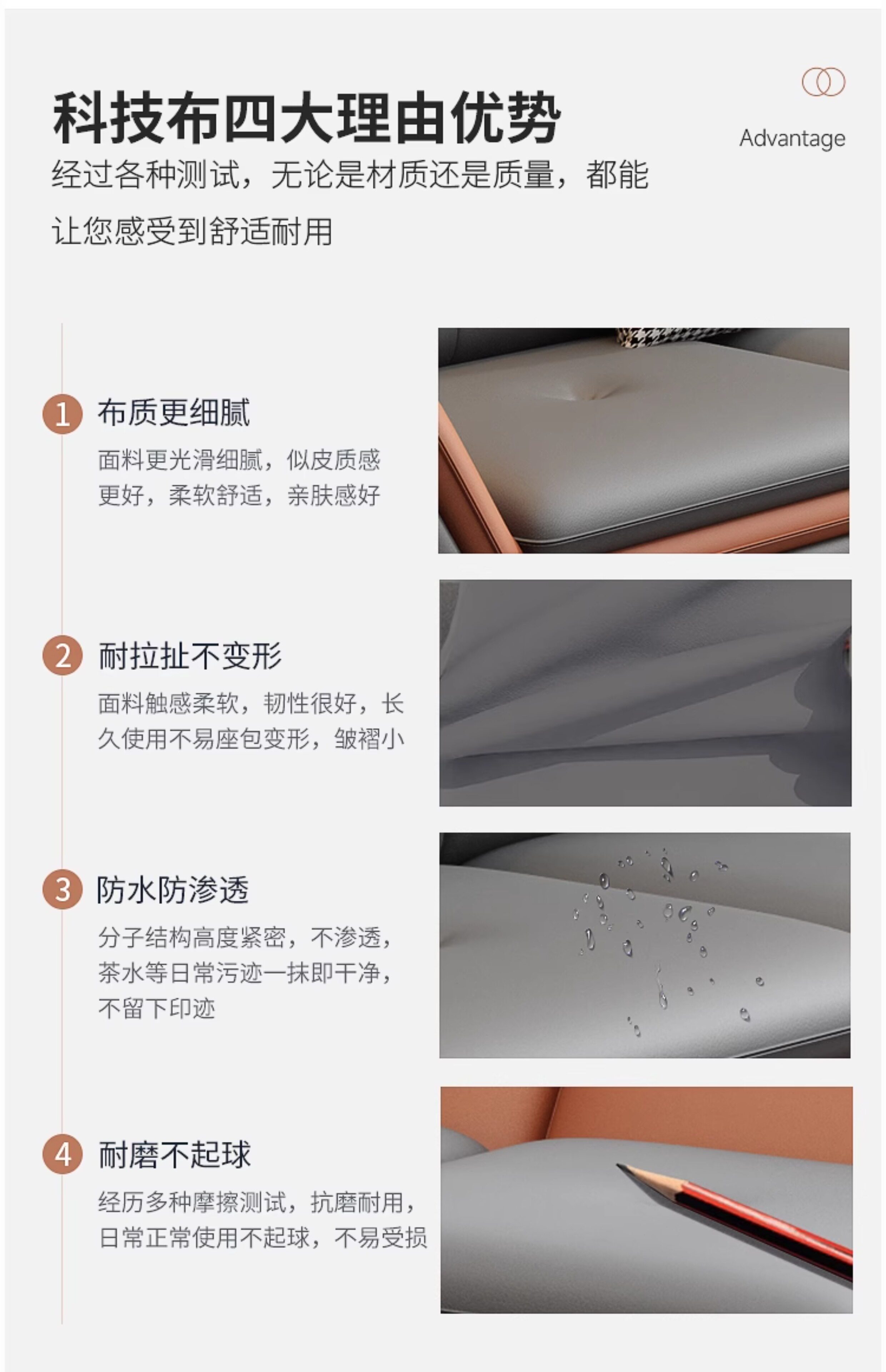 科技布四大理由优势

Advantage

经过各种测试，无论是材质还是质量，都能让您感受到舒适耐用

1 布质更细腻

面料更光滑细腻，似皮质感更好，柔软舒适，亲肤感好

2 耐拉扯不变形

面料触感柔软，韧性很好，长久使用不易座包变形，皱褶小

3 防水防渗透

分子结构高度紧密，不渗透，茶水等日常污迹一抹即干净，不留下印迹

4 耐磨不起球

经历多种摩擦测试，抗磨耐用，日常正常使用不起球，不易受损