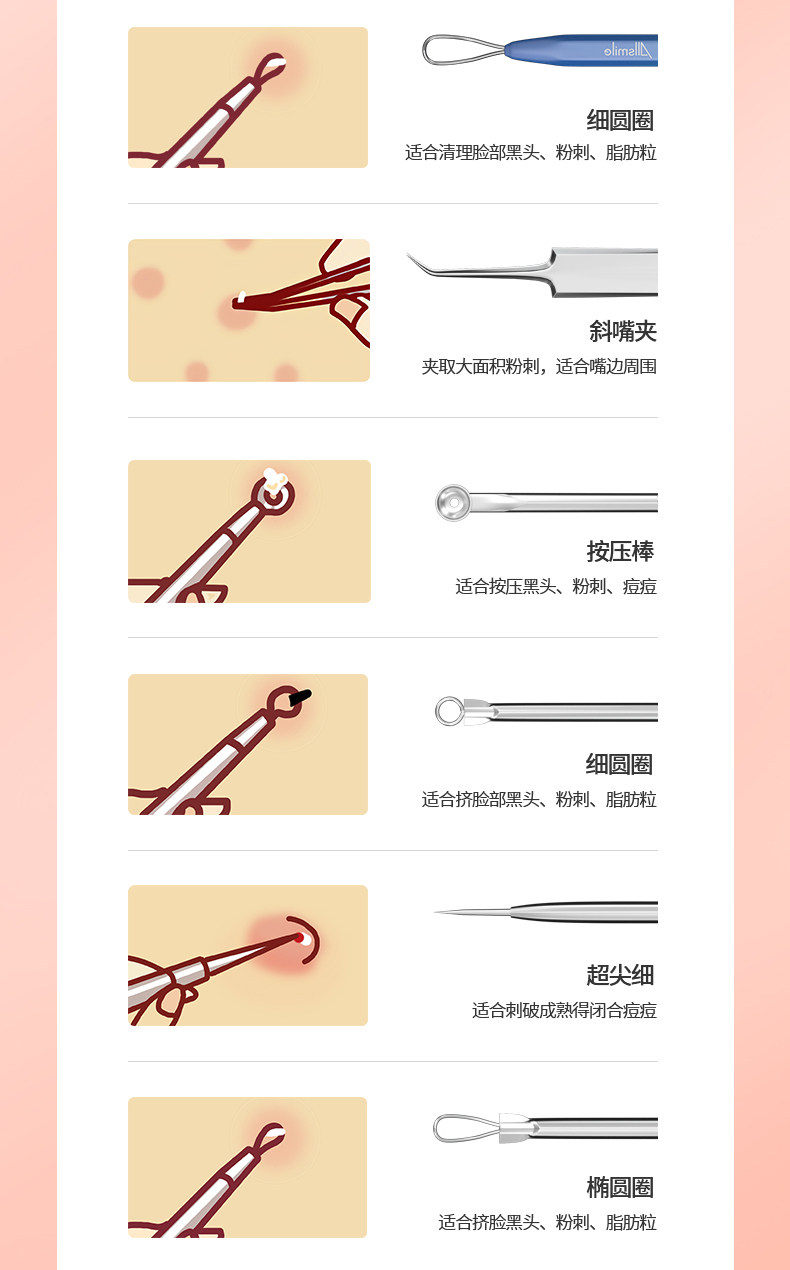 Allsmile

细圆圈
适合清理脸部黑头、粉刺、脂肪粒

斜嘴夹
夹取大面积粉刺，适合嘴边周围

按压棒
适合按压黑头、粉刺、痘痘

细圆圈
适合挤脸部黑头、粉刺、脂肪粒

超尖细
适合刺破成熟得闭合痘痘

椭圆圈
适合挤脸黑头、粉刺、脂肪粒