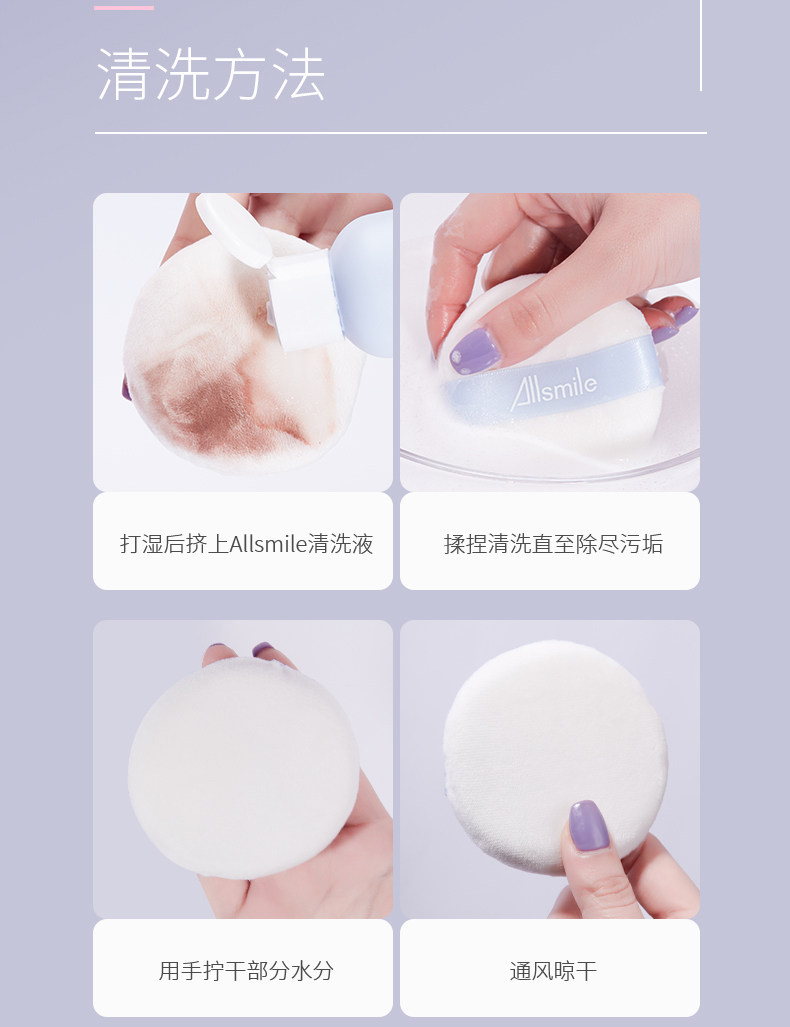 清洗方法

Allsmile

打湿后挤上Allsmile清洗液

揉捏清洗直至除尽污垢

用手拧干部分水分

通风晾干