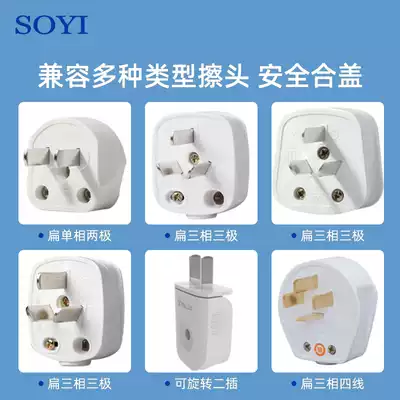 SOYI

兼容多种类型擦头 安全合盖

• 扁单相两极

• 扁三相三极

• 扁三相三极

• 扁三相三极

• 可旋转二插

• 扁三相四线