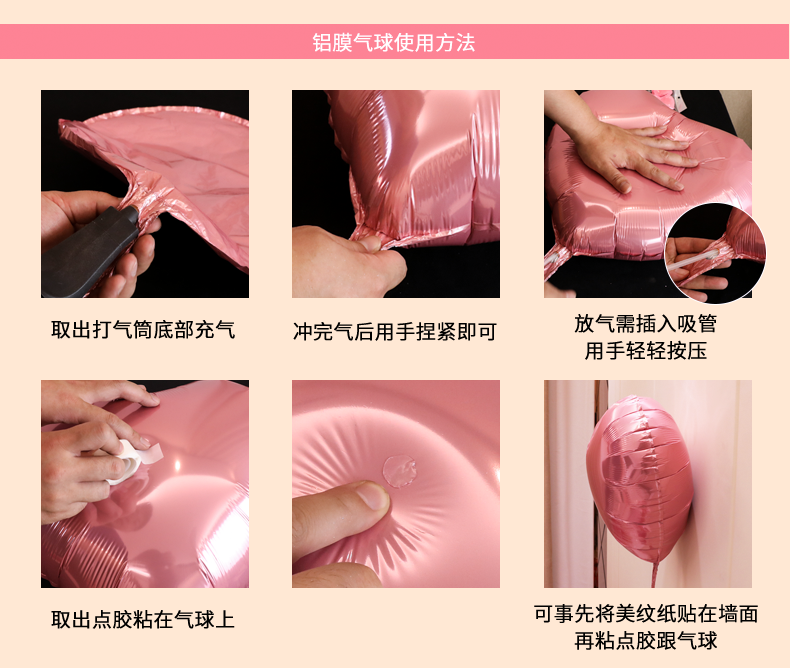 铝膜气球使用方法

取出打气筒底部充气

冲完气后用手捏紧即可

放气需插入吸管
用手轻轻按压

取出点胶粘在气球上

可事先将美纹纸贴在墙面
再粘点胶跟气球