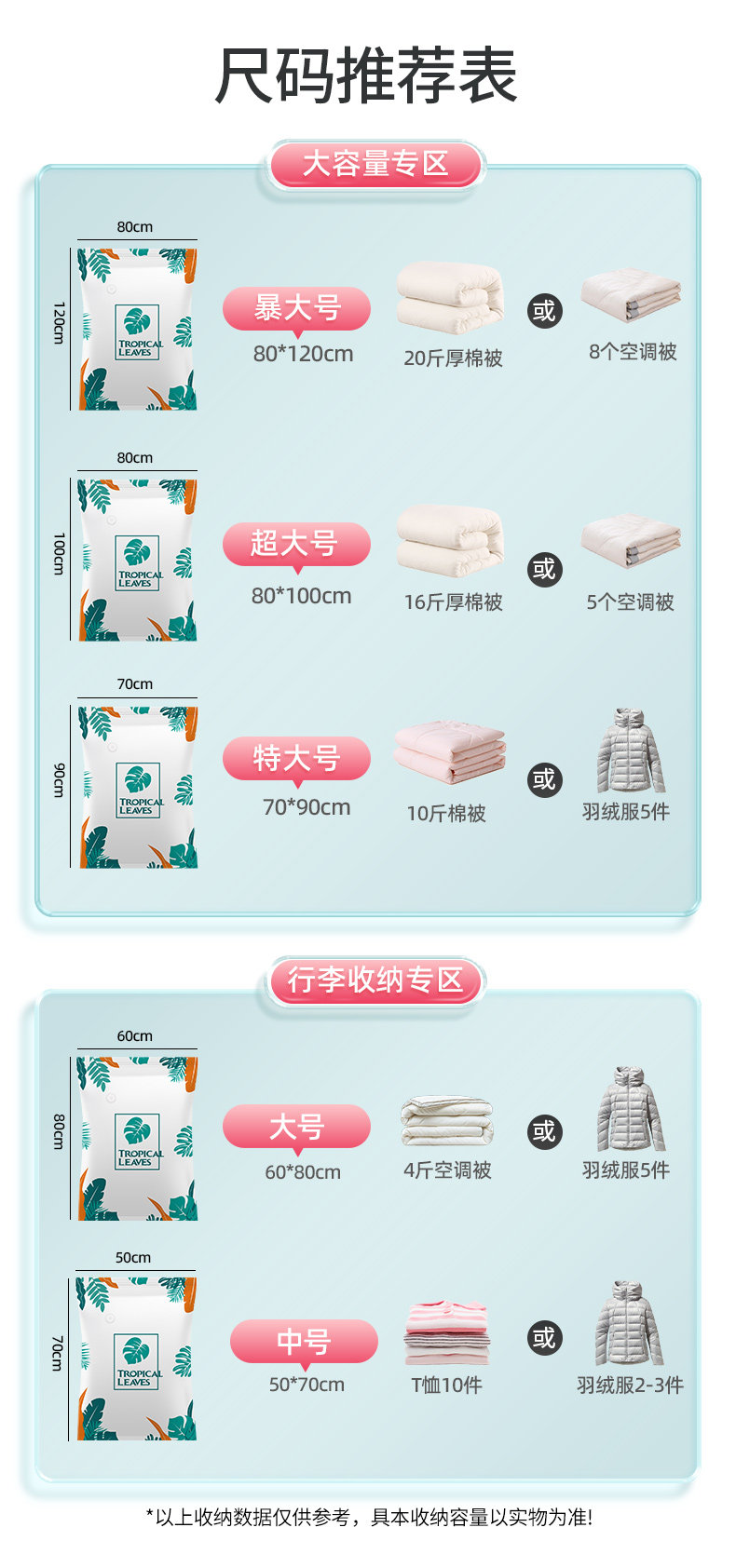 尺码推荐表

大容量专区

80cm
120cm
TROPICAL LEAVES
暴大号
80*120cm
20斤厚棉被
或
8个空调被

80cm
100cm
TROPICAL LEAVES
超大号
80*100cm
16斤厚棉被
或
5个空调被

70cm
90cm
TROPICAL LEAVES
特大号
70*90cm
10斤棉被
或
羽绒服5件

行李收纳专区

60cm
80cm
TROPICAL LEAVES
大号
60*80cm
4斤空调被
或
羽绒服5件

50cm
70cm
TROPICAL LEAVES
中号
50*70cm
T恤10件
或
羽绒服2-3件

*以上收纳数据仅供参考，具本收纳容量以实物为准!