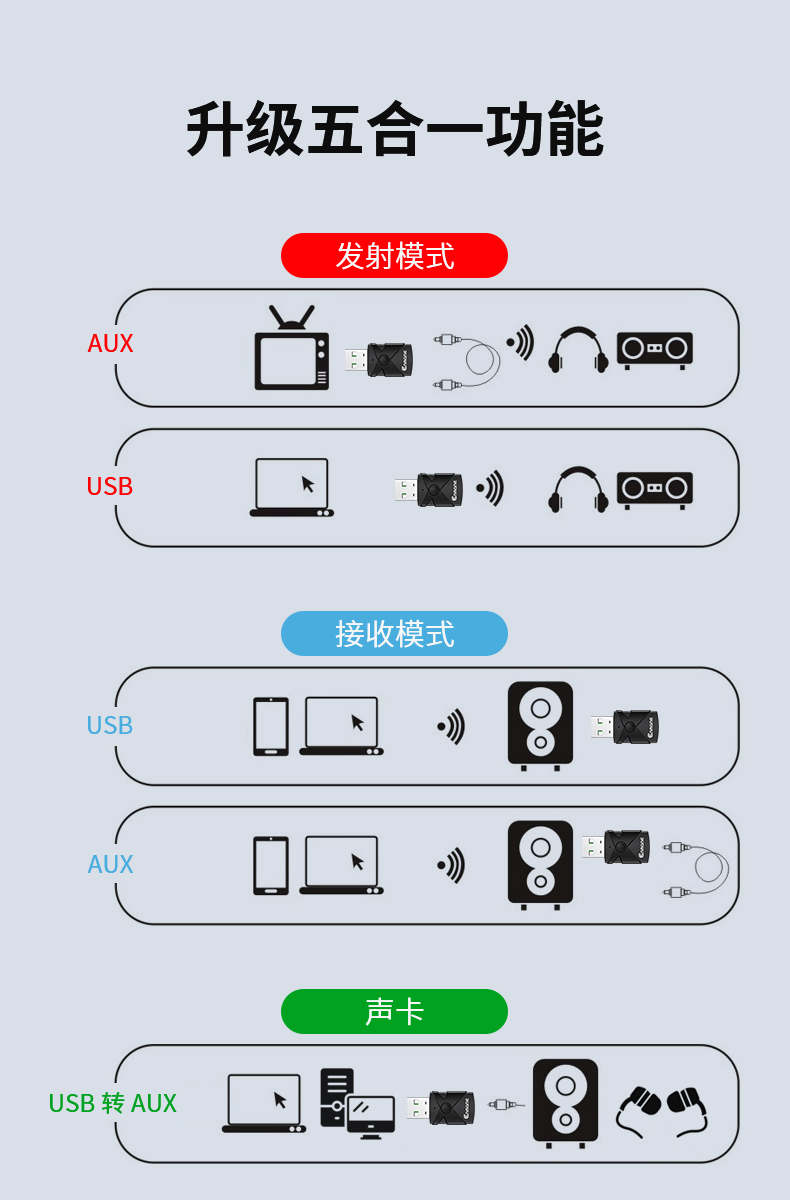 升级五合一功能

发射模式

AUX

USB

接收模式

USB

AUX

声卡

USB 转 AUX