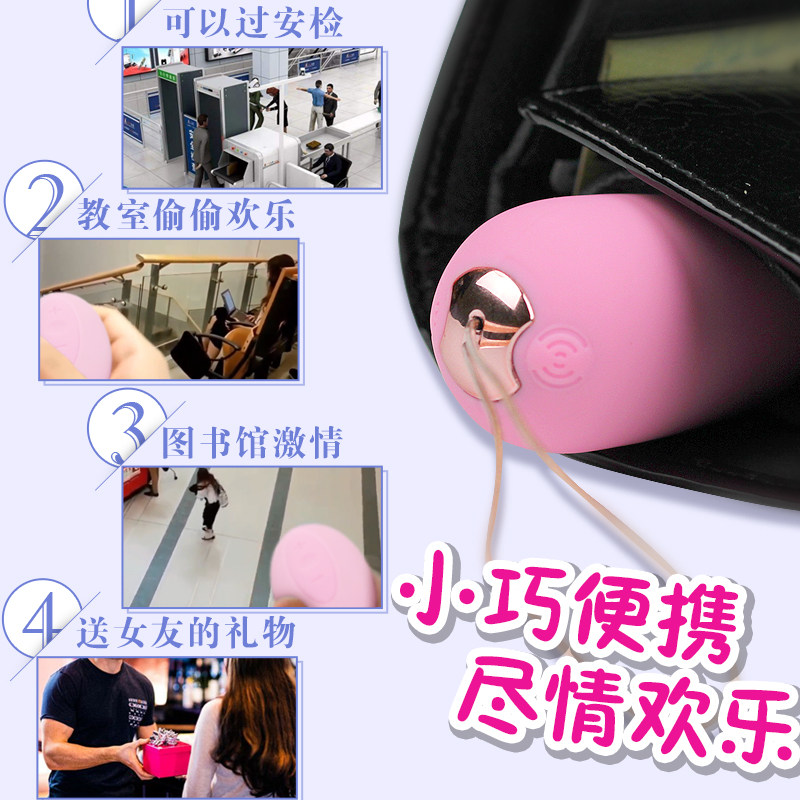 1 可以过安检

2 教室偷偷欢乐

3 图书馆激情

4 送女友的礼物

小巧便携
尽情欢乐