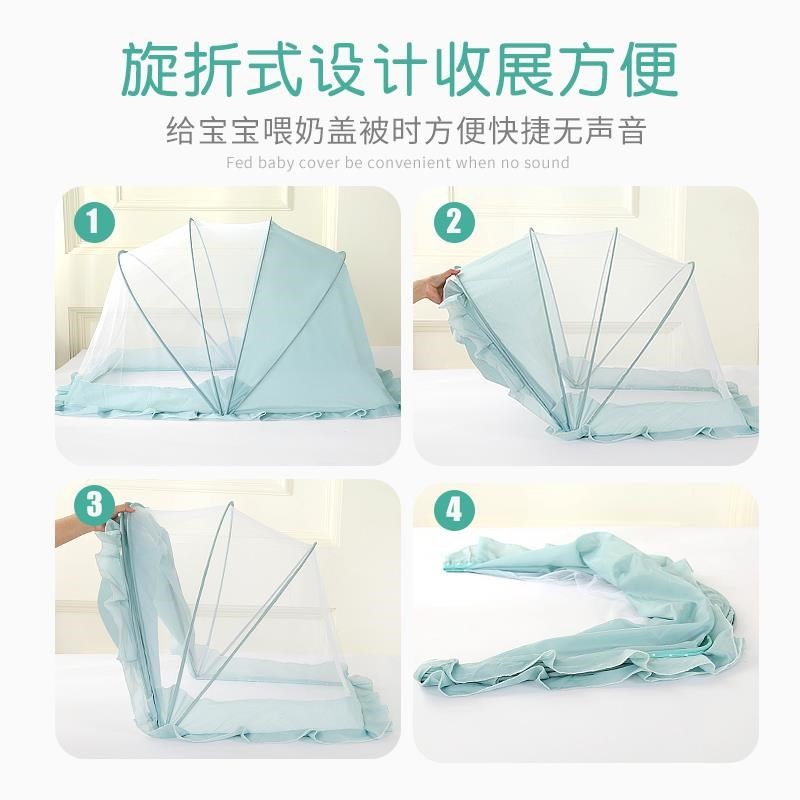 旋折式设计收展方便
给宝宝喂奶盖被时方便快捷无声音
Fed baby cover be convenient when no sound

1

2

3

4